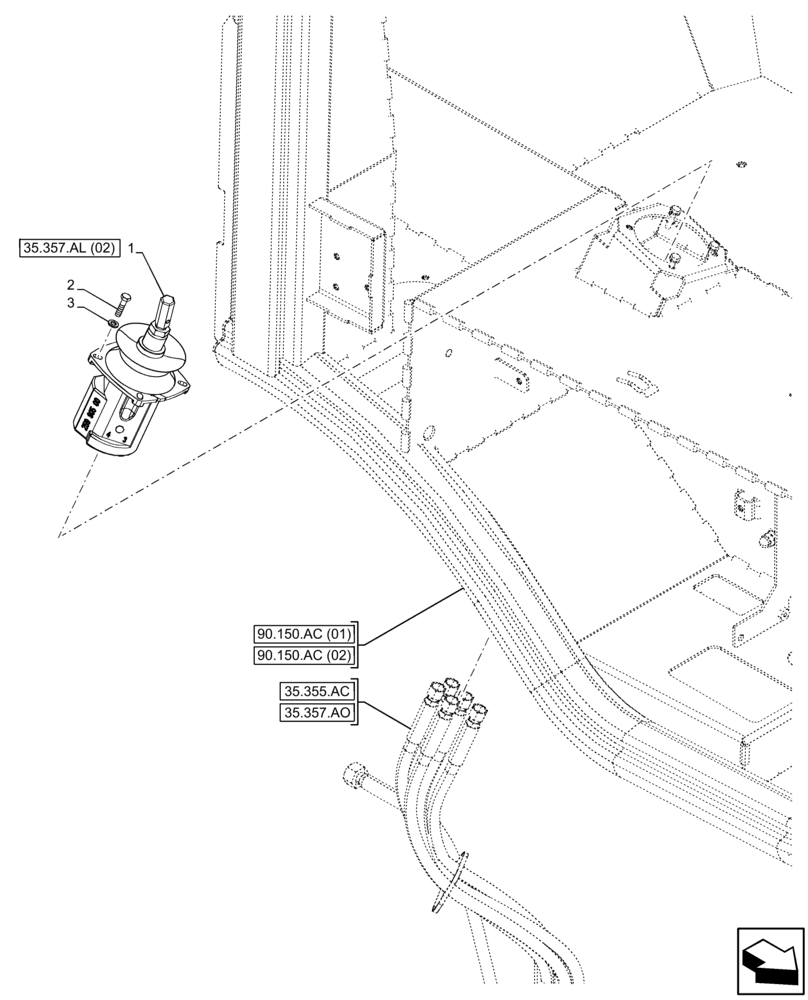 35.357.AL (02)
1
2
3

90.150.AC (01)
90.150.AC (02)

35.355.AC
35.357.AO