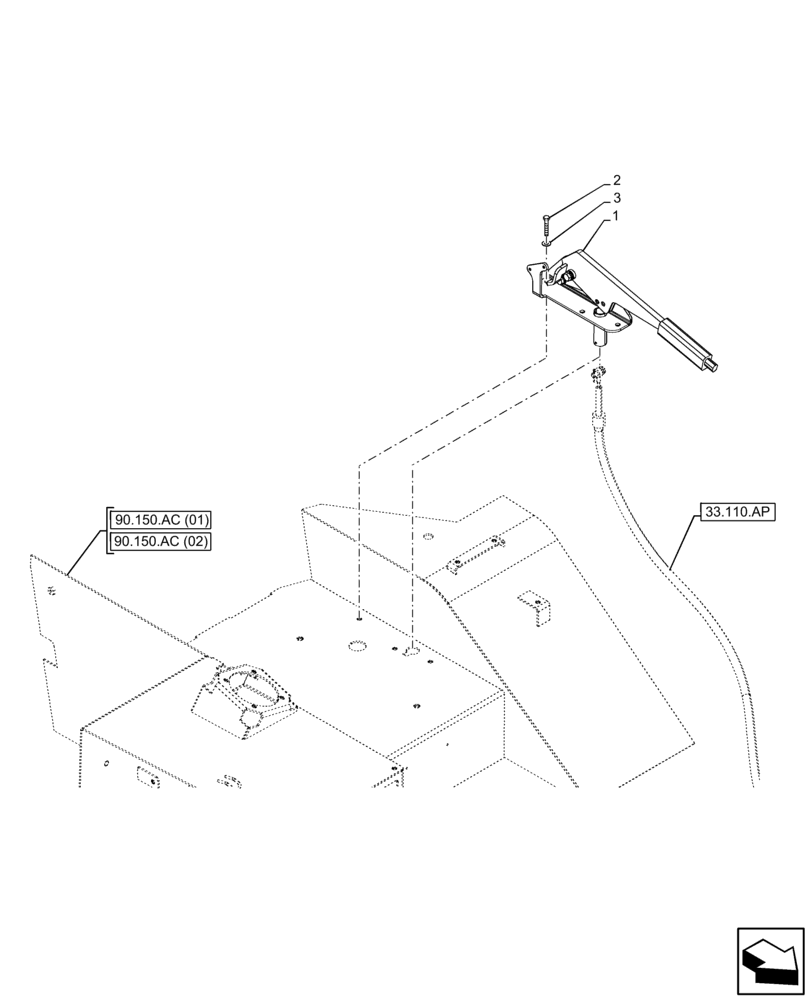 2
3
1
90.150.AC (01)
90.150.AC (02)
33.110.AP