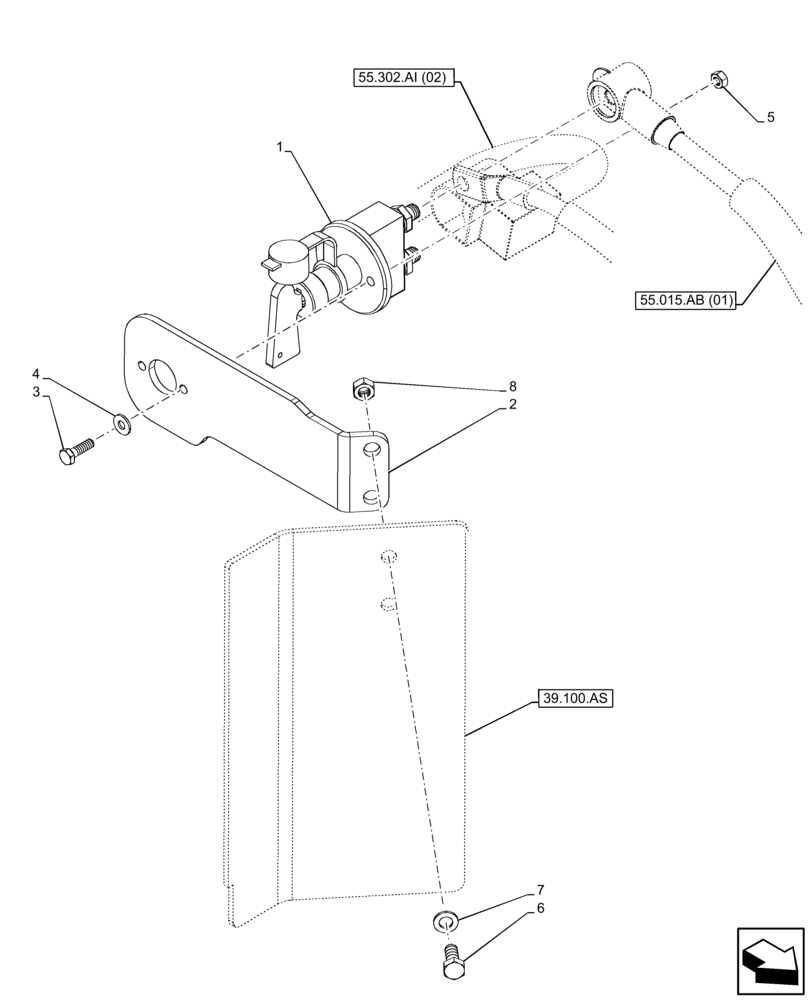 55.302.AI (02)
5
1
55.015.AB (01)
4
3
8
2
39.100.AS
7
6