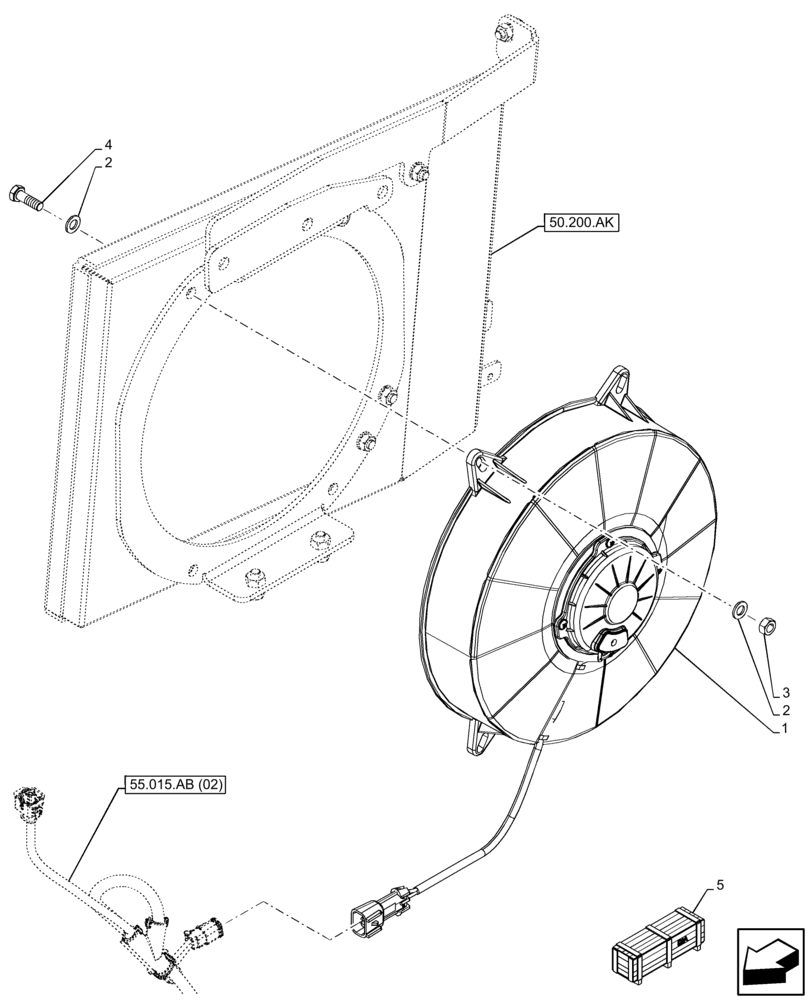 4
2
50.200.AK
3
2
1
55.015.AB (02)
5