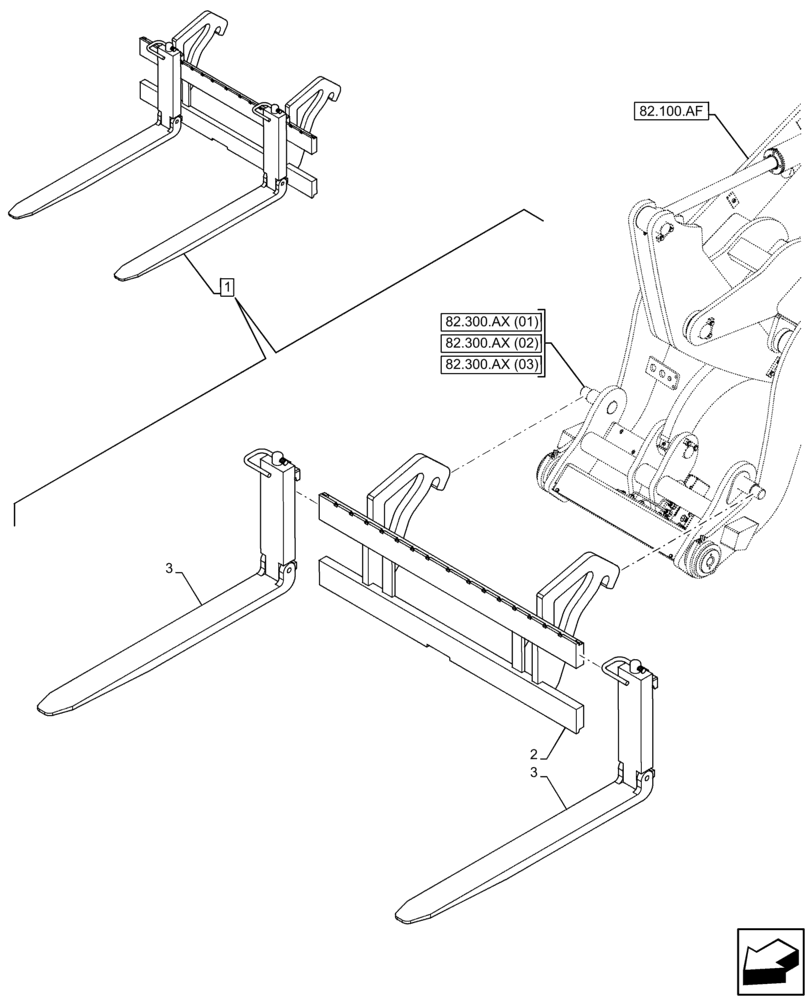 82.100.AF

1

82.300.AX (01)
82.300.AX (02)
82.300.AX (03)

3

2

3