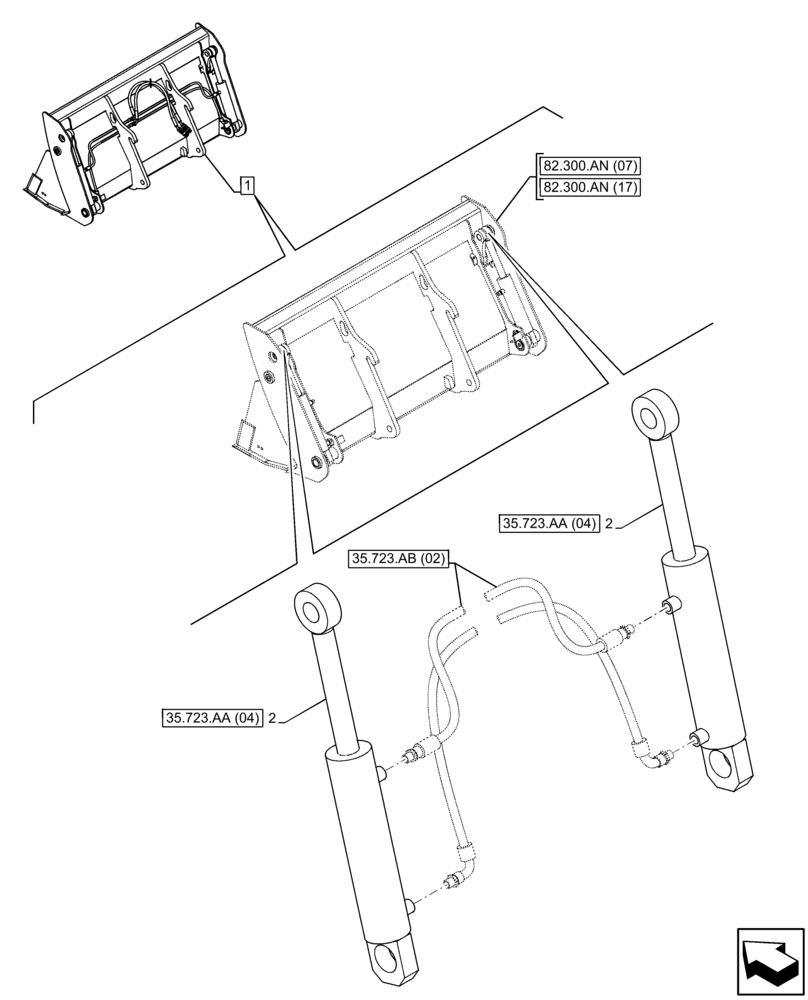 1

82.300.AN (07)
82.300.AN (17)

35.723.AA (04) 2

35.723.AB (02)

35.723.AA (04) 2