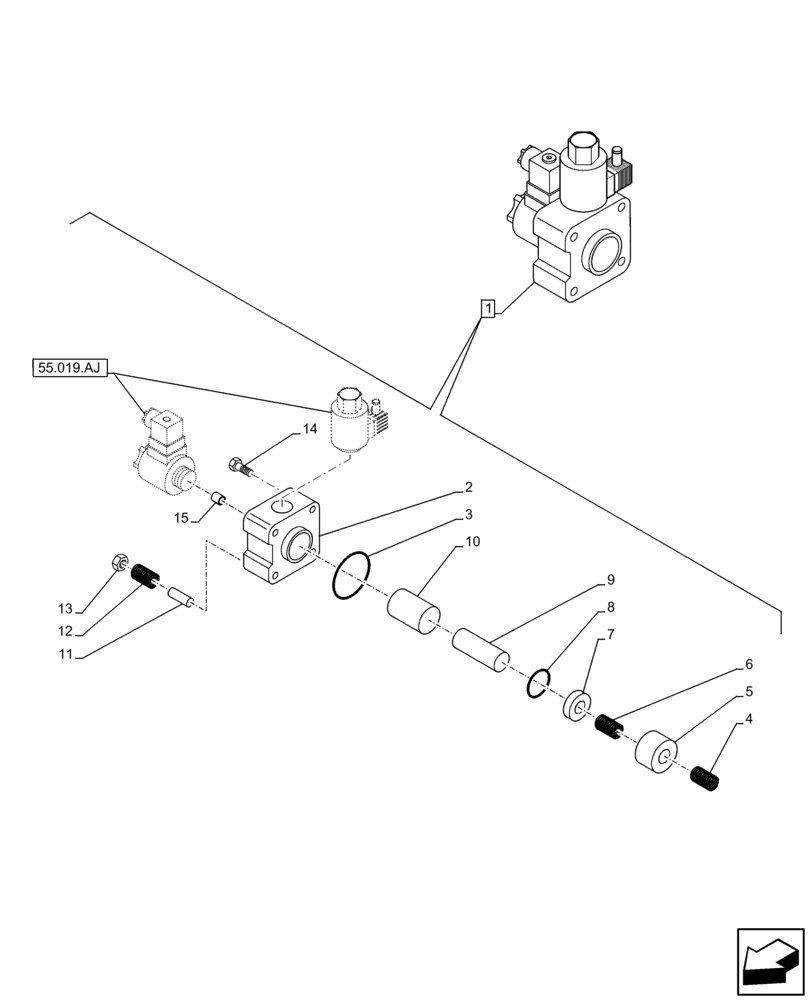 1

55.019.AJ

14

15

2

3

10

13

12

11

9

8

7

6

5

4