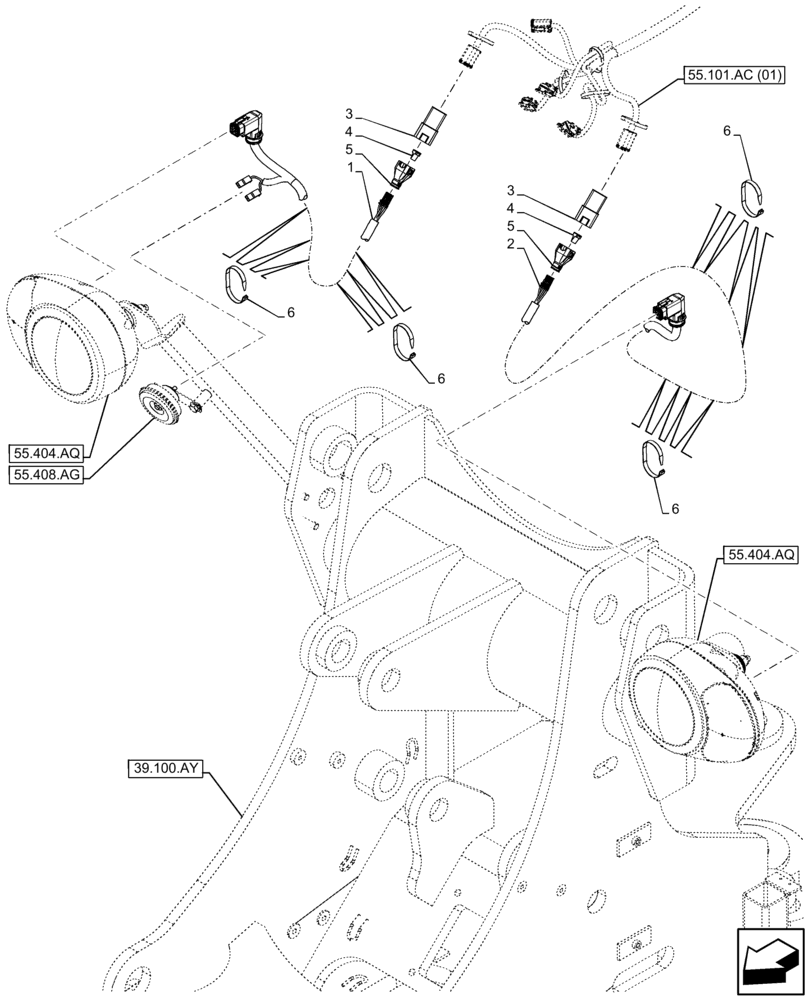 55.101.AC (01)
3
4
5
1
6
3
4
5
2
6
6
6
55.404.AQ
55.408.AG
55.404.AQ
39.100.AY