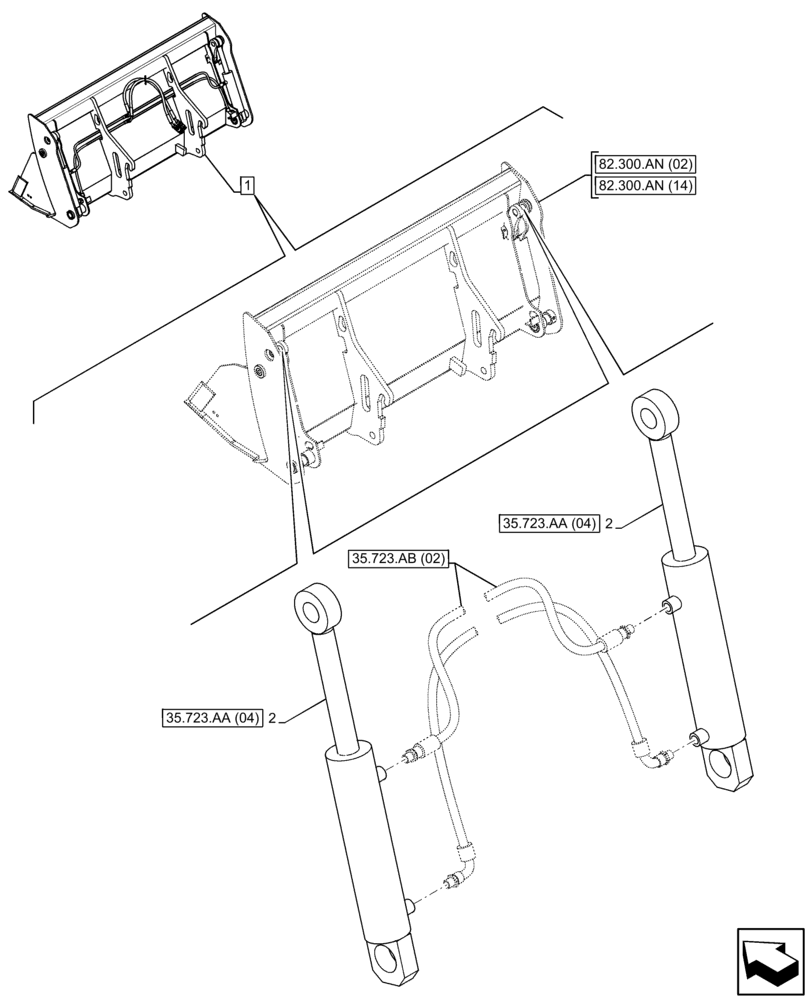 1

82.300.AN (02)
82.300.AN (14)

35.723.AA (04) 2

35.723.AB (02)

35.723.AA (04) 2