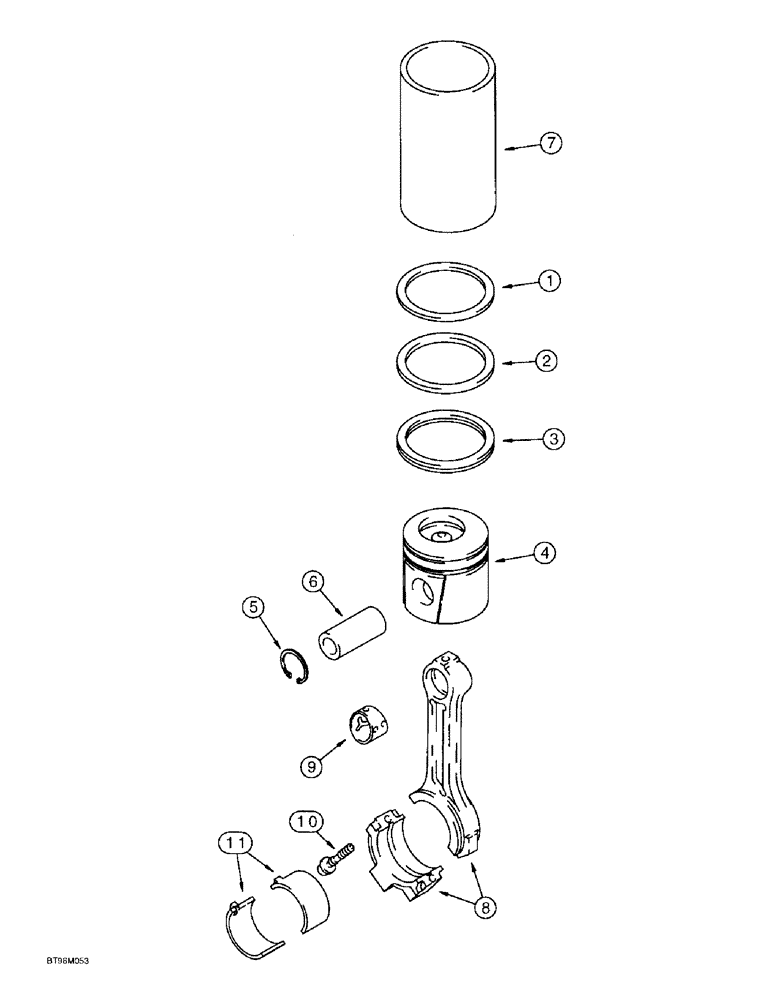 7
1
2
3
4
6
5
9
10
11
8
BT96M053