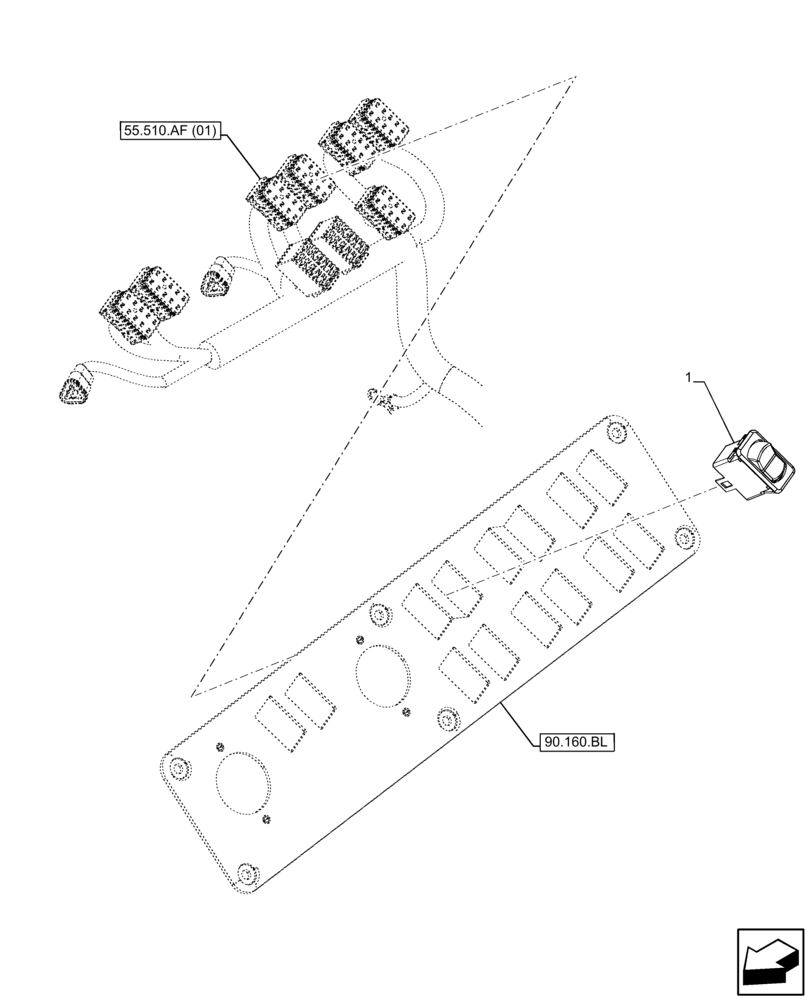 55.510.AF (01)

1

90.160.BL