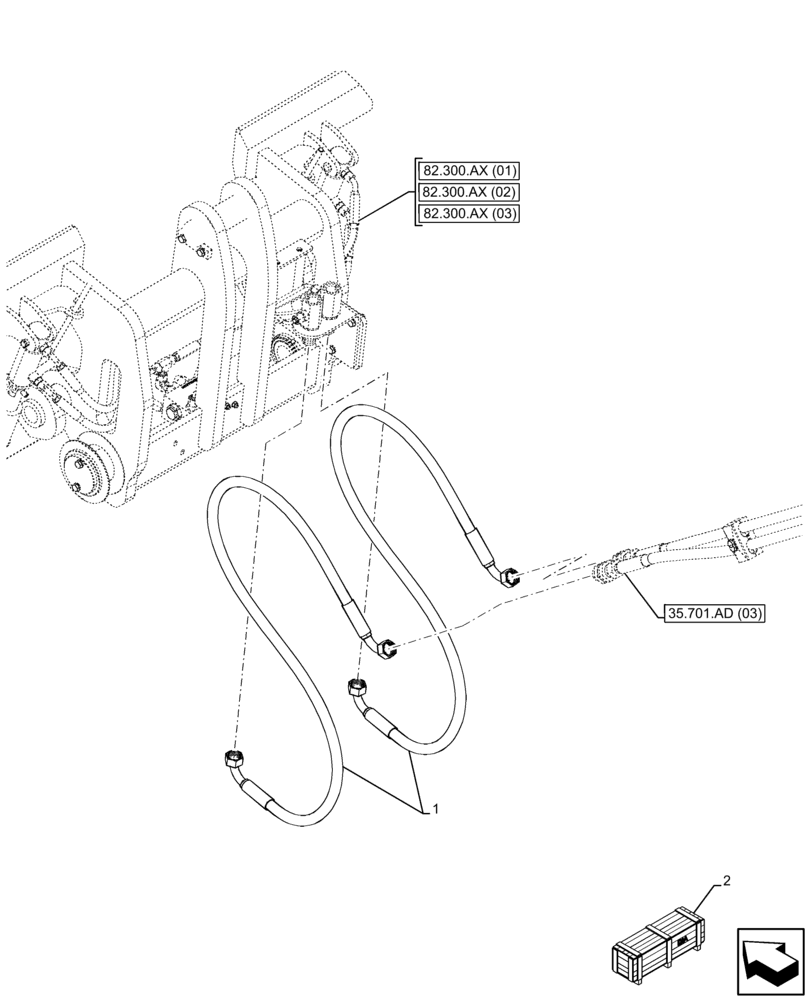 82.300.AX (01)
82.300.AX (02)
82.300.AX (03)

35.701.AD (03)

1

2