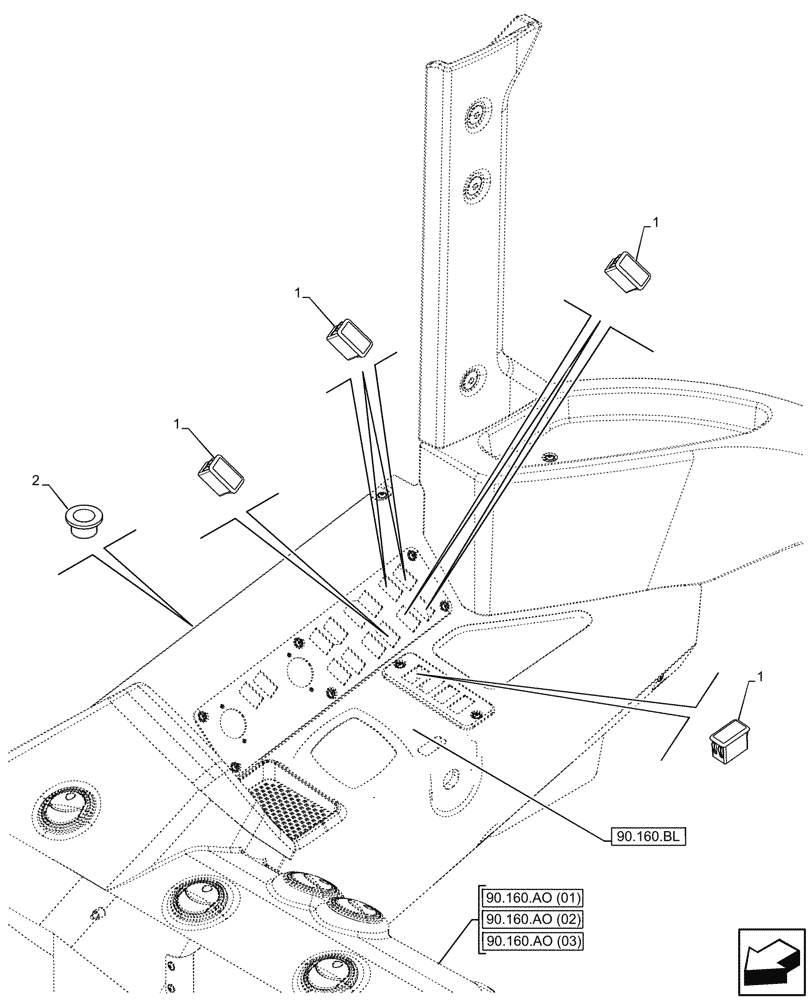 1
1
1
2
1
90.160.BL
90.160.AO (01)
90.160.AO (02)
90.160.AO (03)