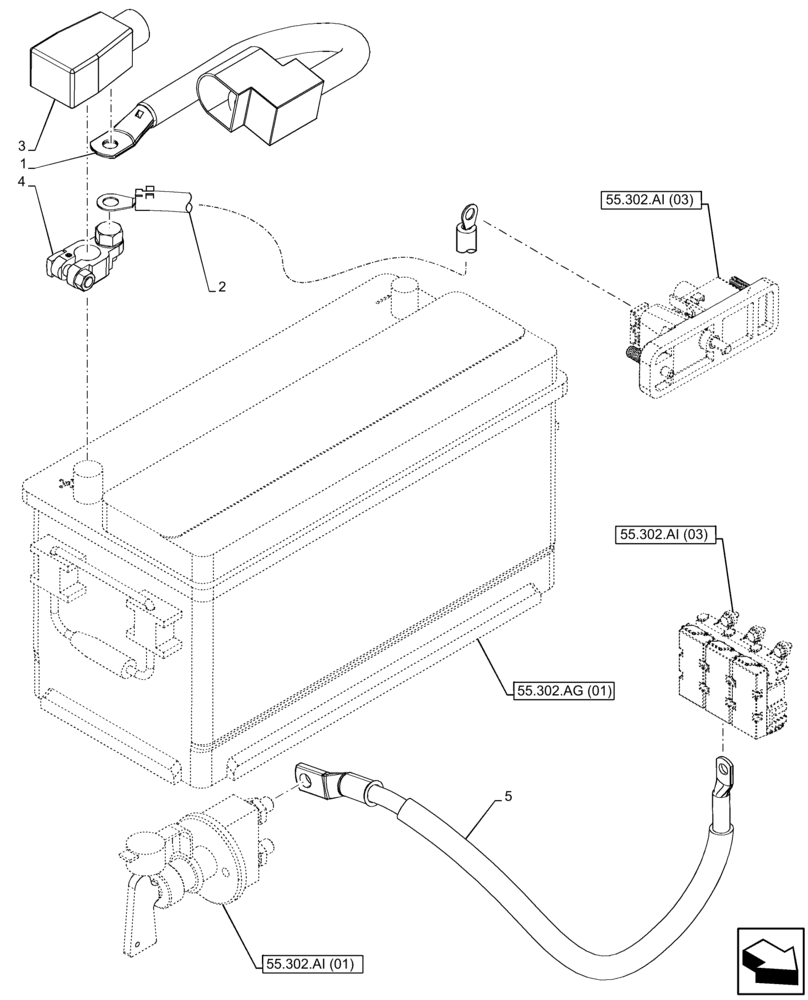 3
1
4
2
55.302.AI (03)
55.302.AI (03)
55.302.AG (01)
5
55.302.AI (01)