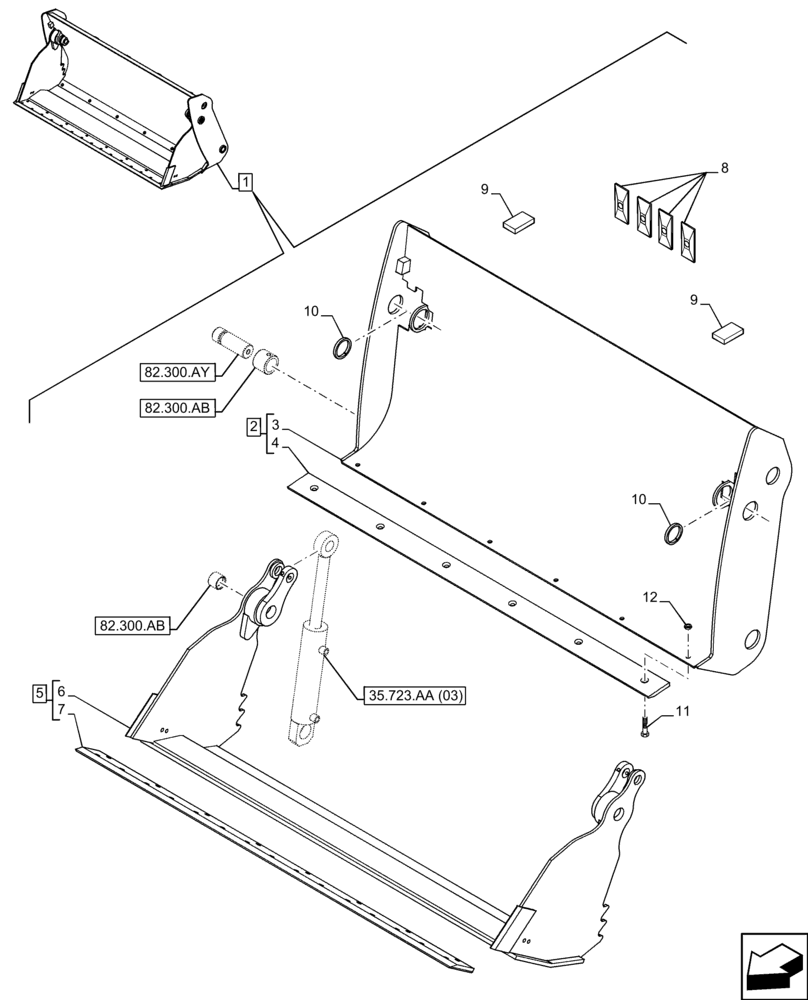 1
9
8
10
9
82.300.AY
82.300.AB
2
3
4
10
12
82.300.AB
35.723.AA (03)
5
6
7
11