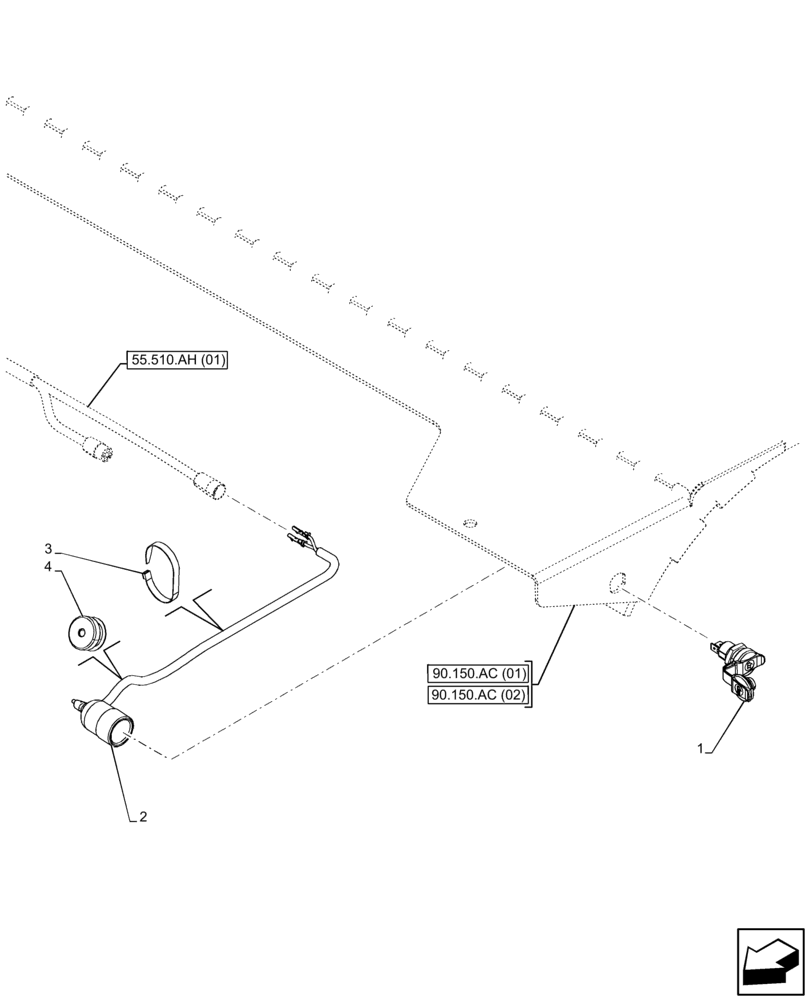 55.510.AH (01)

3

4

90.150.AC (01)

90.150.AC (02)

1

2