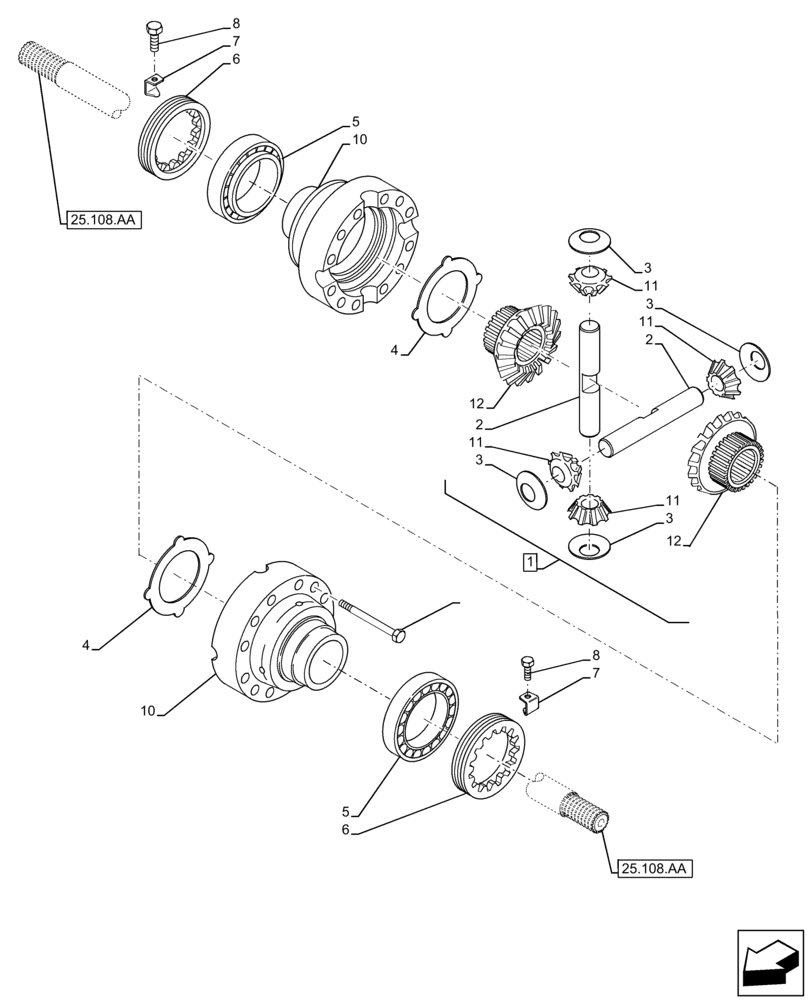 8
7
6
5
10
25.108.AA
3
11
3
11
2
4
12
2
11
3
11
3
12
1
4
10
8
7
5
6
25.108.AA