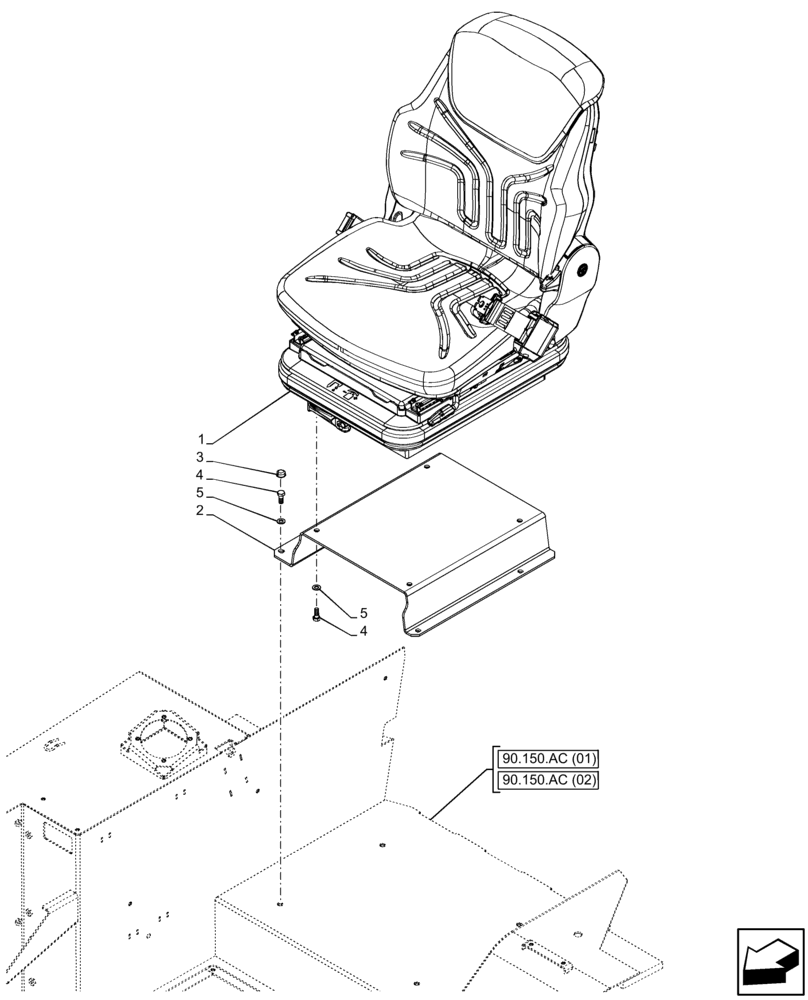 1
3
4
5
2
5
4
90.150.AC (01)
90.150.AC (02)