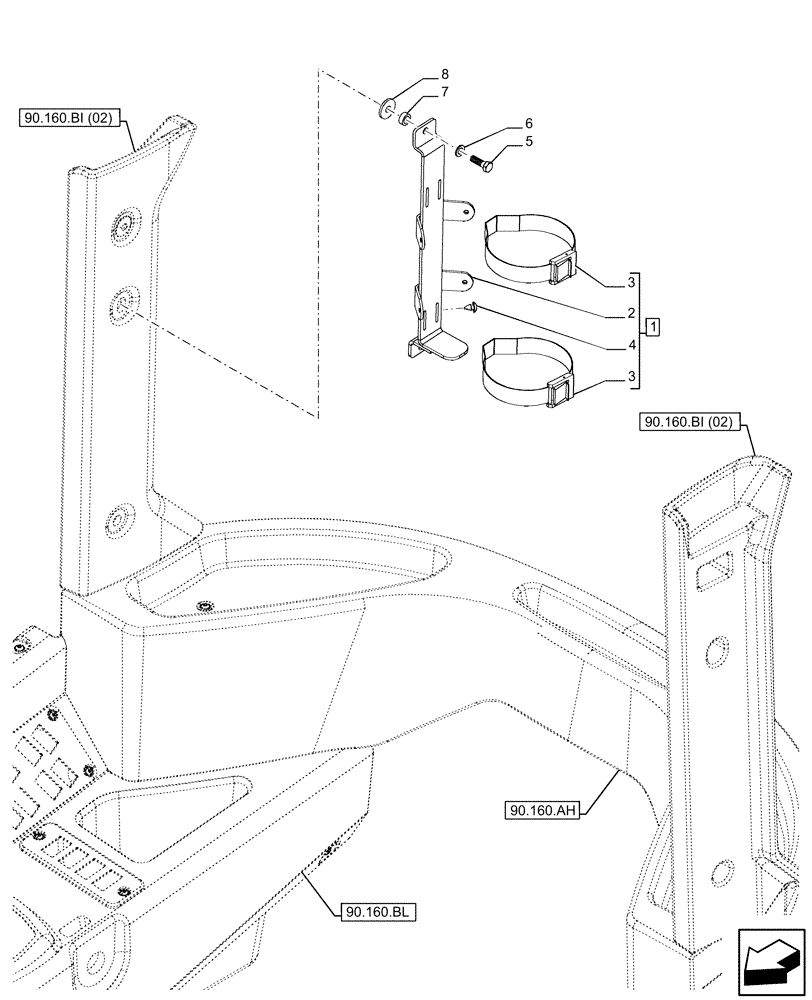 90.160.BI (02)
8
7
6
5
3
2
1
4
3
90.160.BI (02)
90.160.AH
90.160.BL