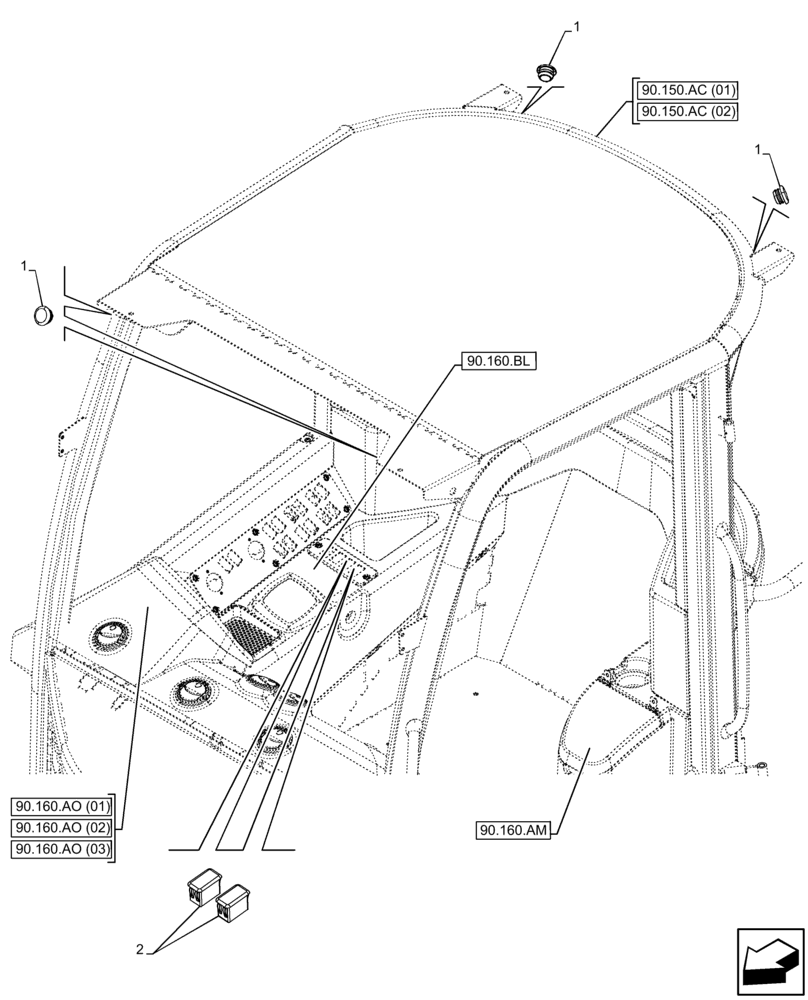 1

90.150.AC (01)
90.150.AC (02)

1

1

90.160.BL

90.160.AO (01)
90.160.AO (02)
90.160.AO (03)

90.160.AM

2