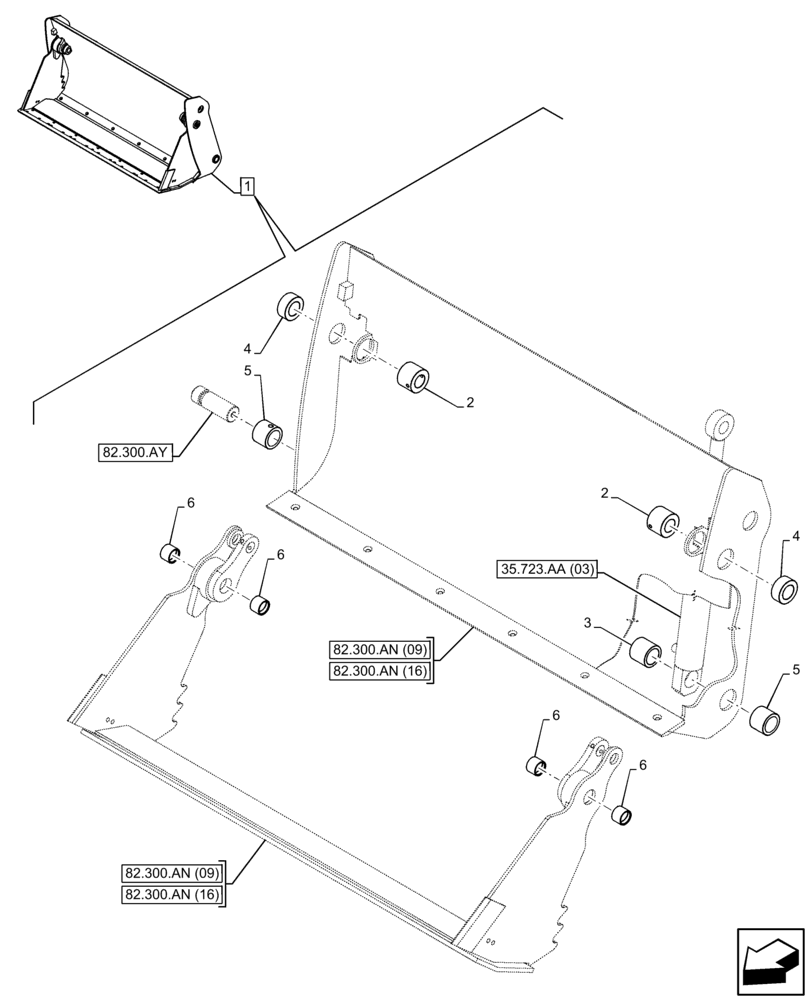 1
4
5
2
82.300.AY
6
6
2
4
35.723.AA (03)
3
82.300.AN (09)
82.300.AN (16)
5
6
6
82.300.AN (09)
82.300.AN (16)