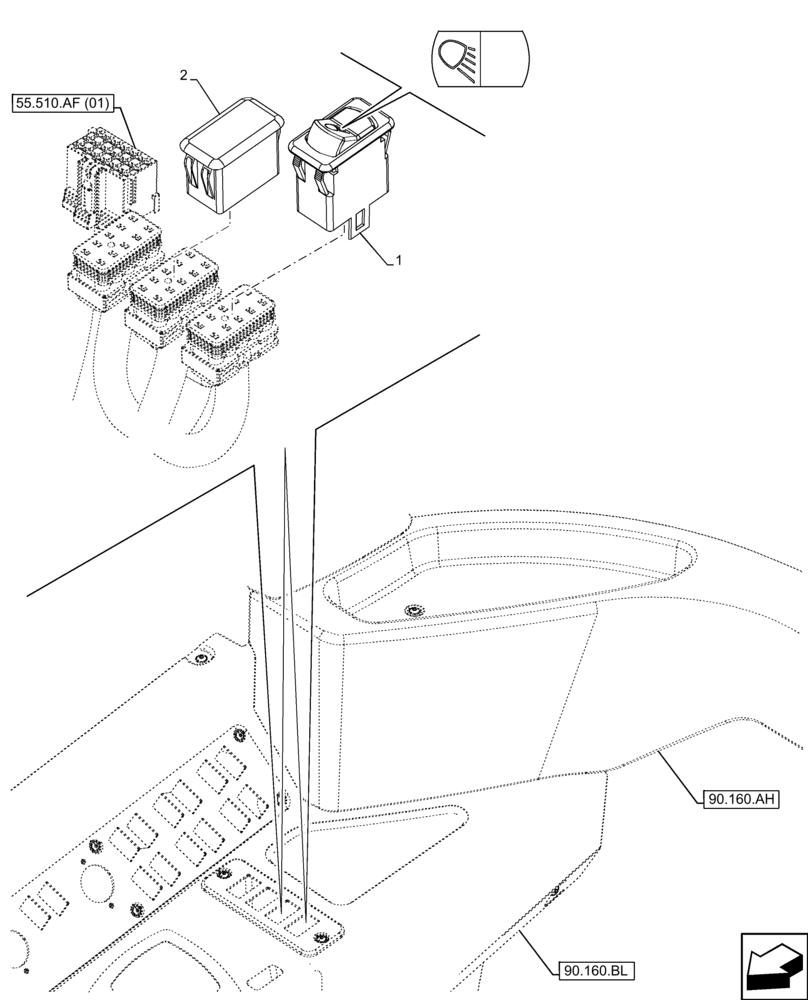 55.510.AF (01)

2

1

90.160.AH

90.160.BL