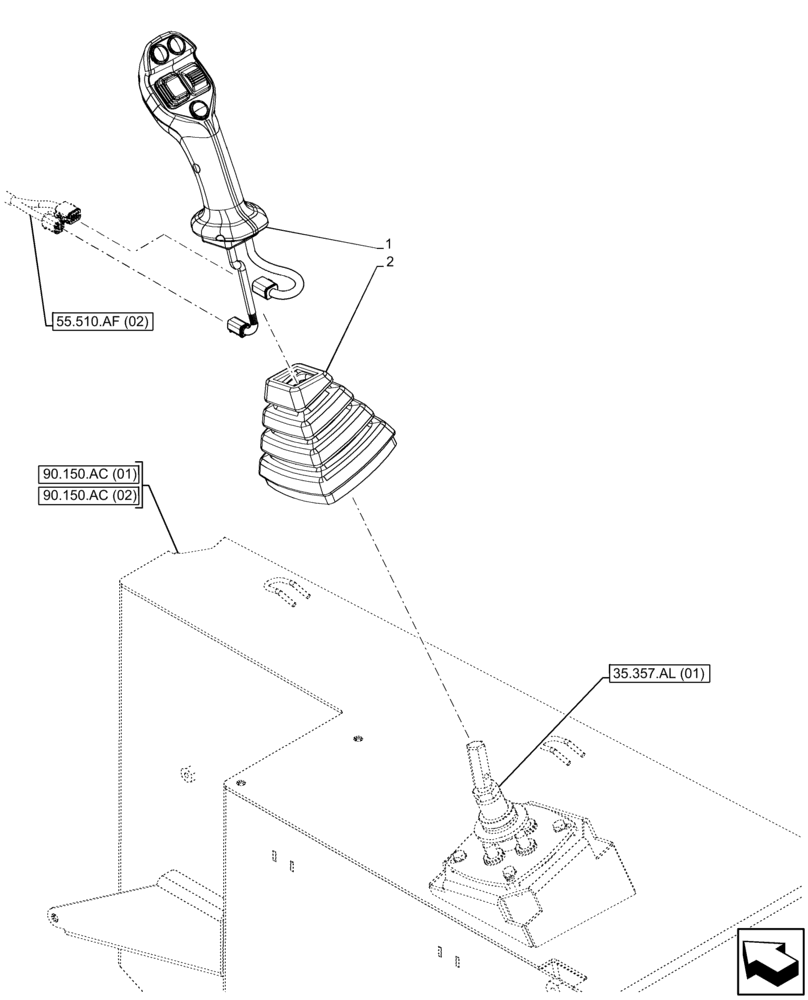 1
2
55.510.AF (02)
90.150.AC (01)
90.150.AC (02)
35.357.AL (01)