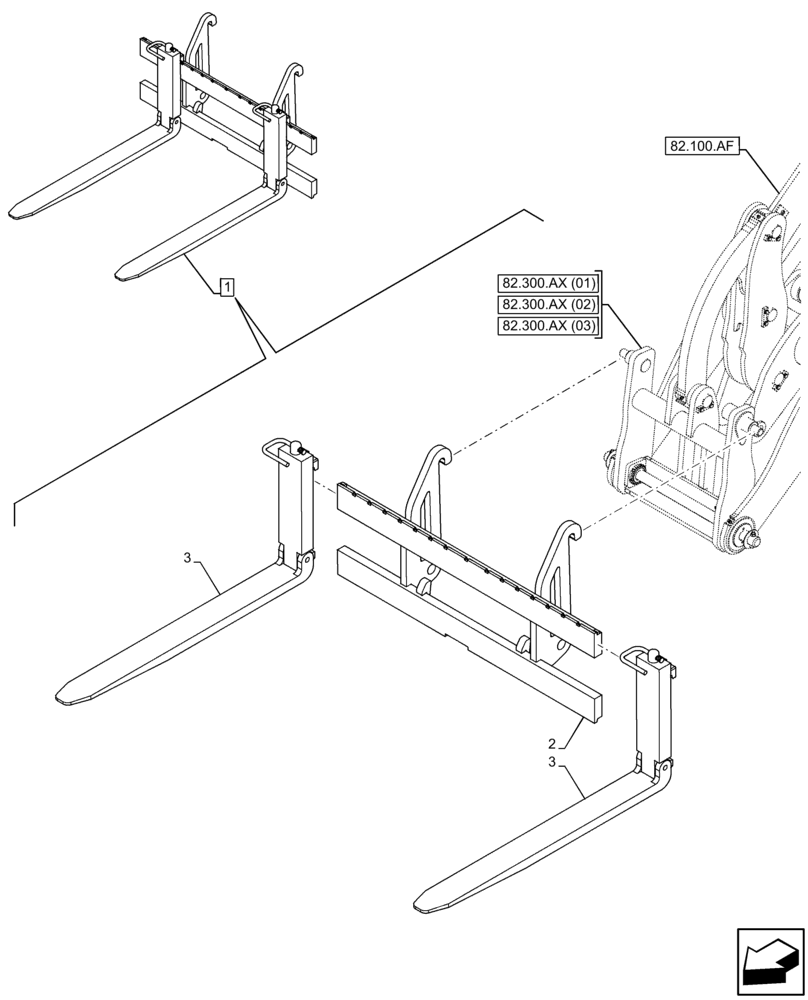 82.100.AF

82.300.AX (01)
82.300.AX (02)
82.300.AX (03)

1

3

2

3