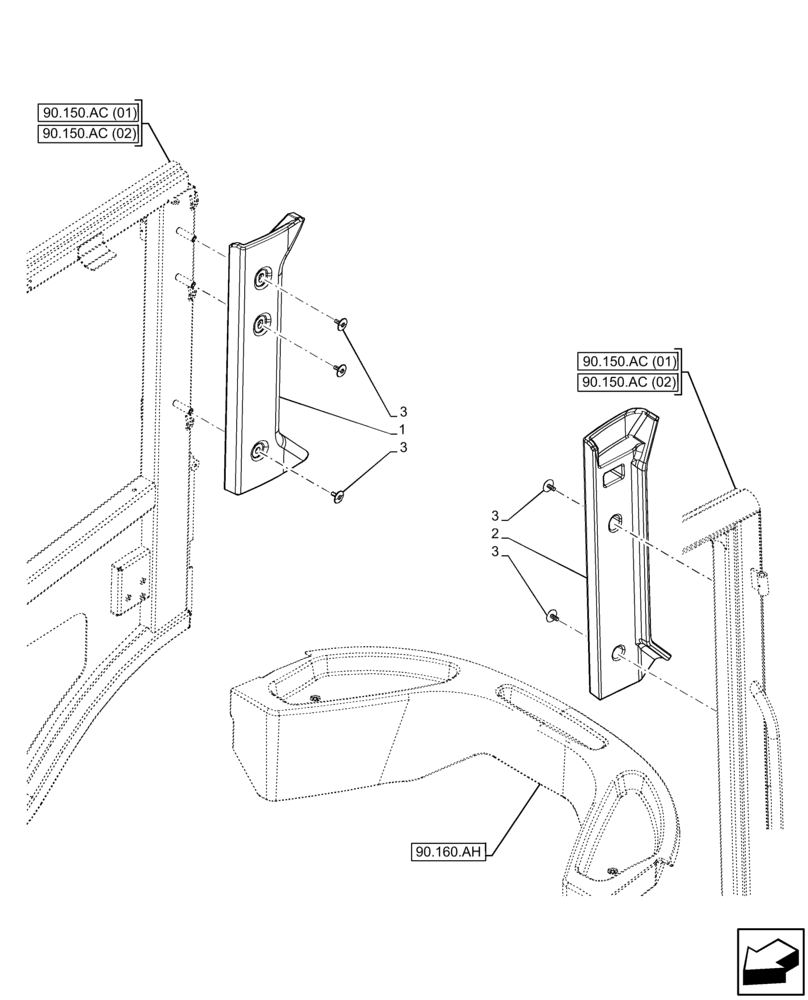 90.150.AC (01)
90.150.AC (02)

3
1
3

90.150.AC (01)
90.150.AC (02)

3
2
3

90.160.AH