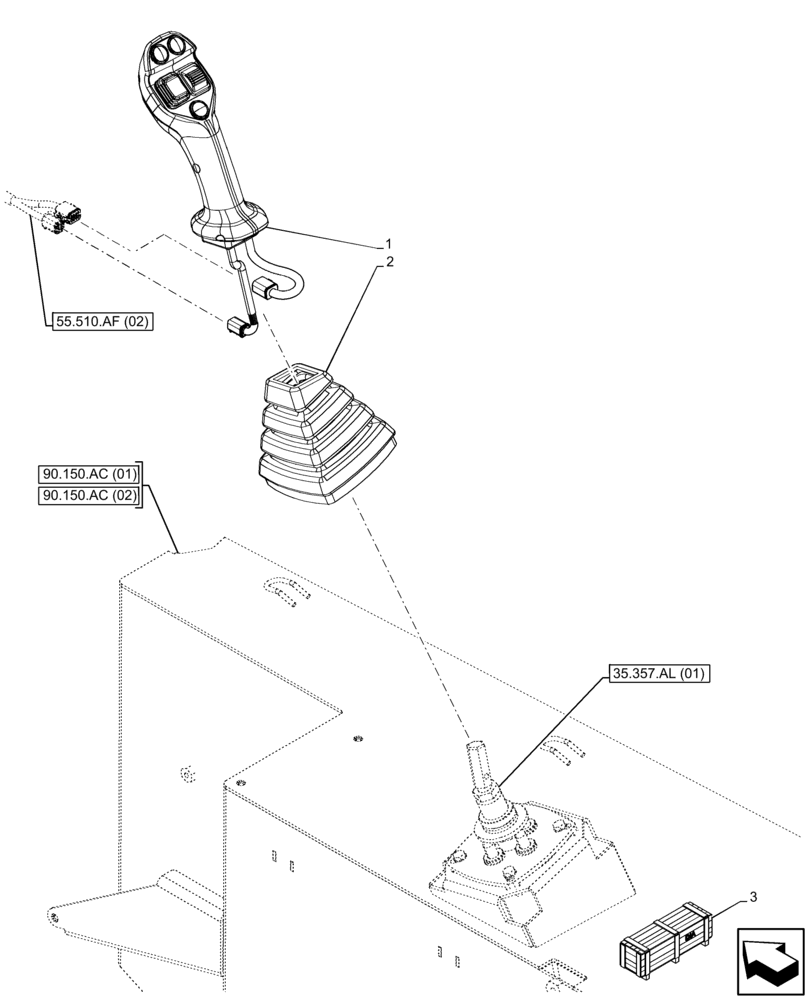 1
2
55.510.AF (02)
90.150.AC (01)
90.150.AC (02)
35.357.AL (01)
3