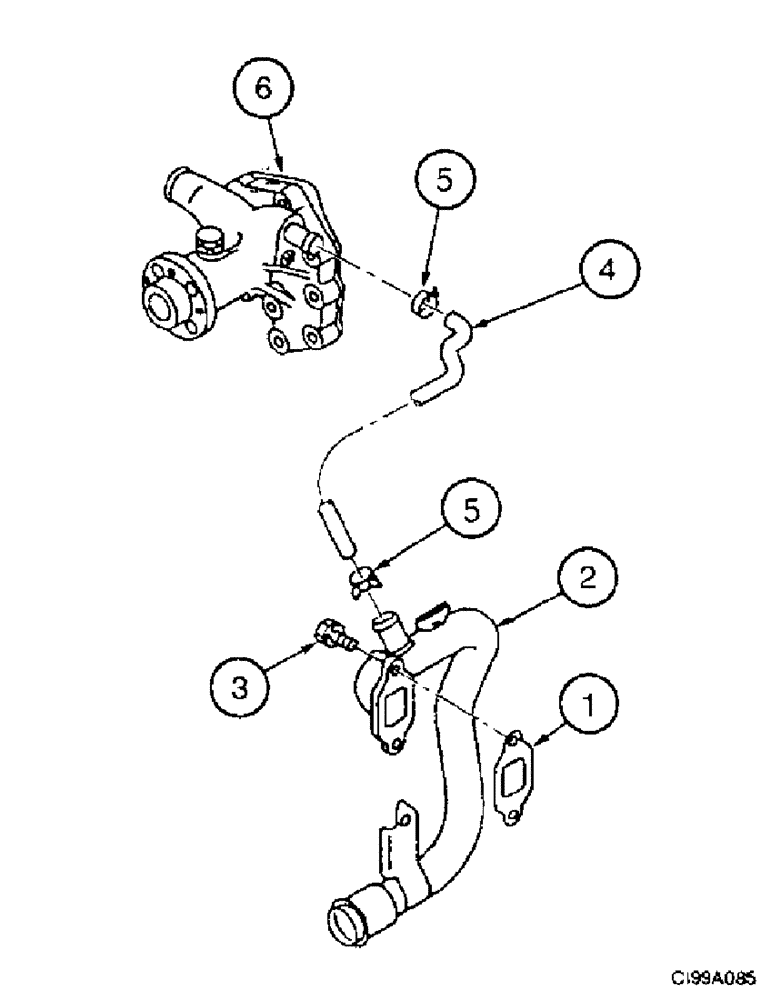 6
5
4
5
2
3
1
CI99A085