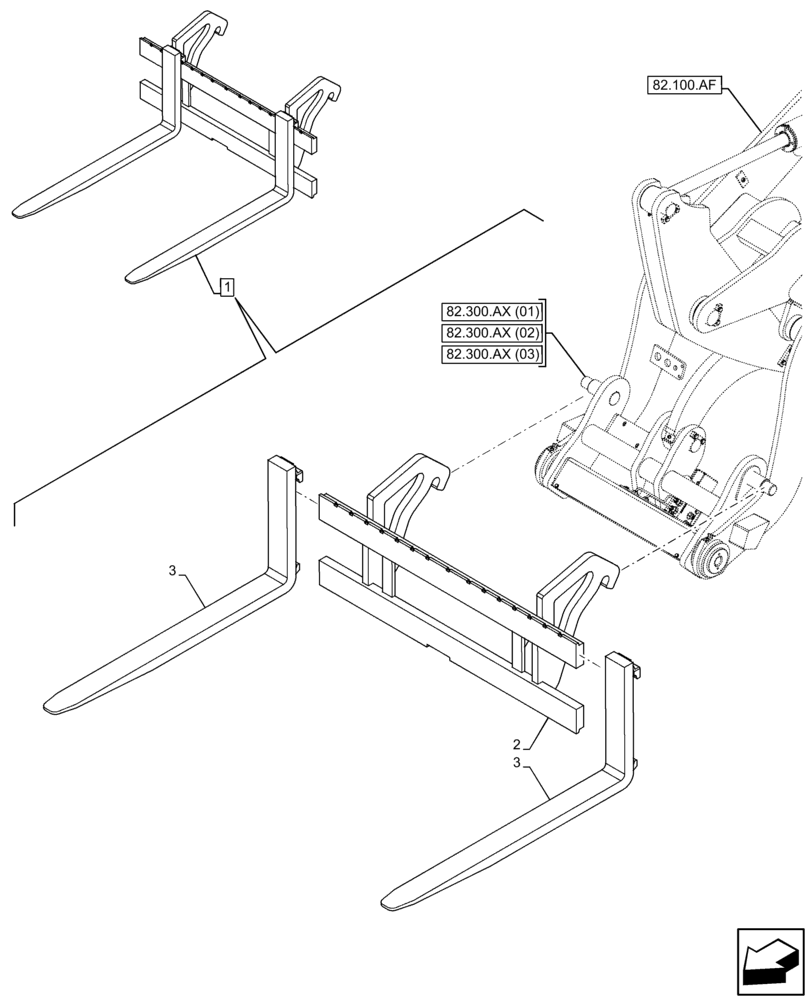 82.100.AF

1

82.300.AX (01)
82.300.AX (02)
82.300.AX (03)

3

2

3