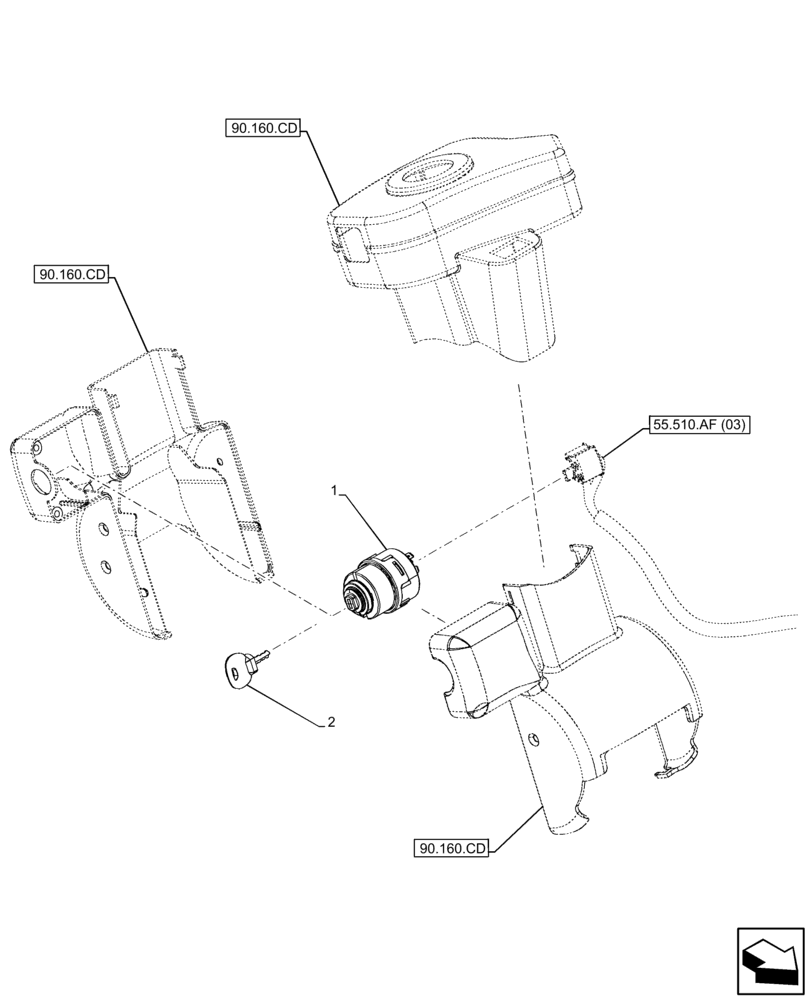 90.160.CD

90.160.CD

55.510.AF (03)

1

2

90.160.CD