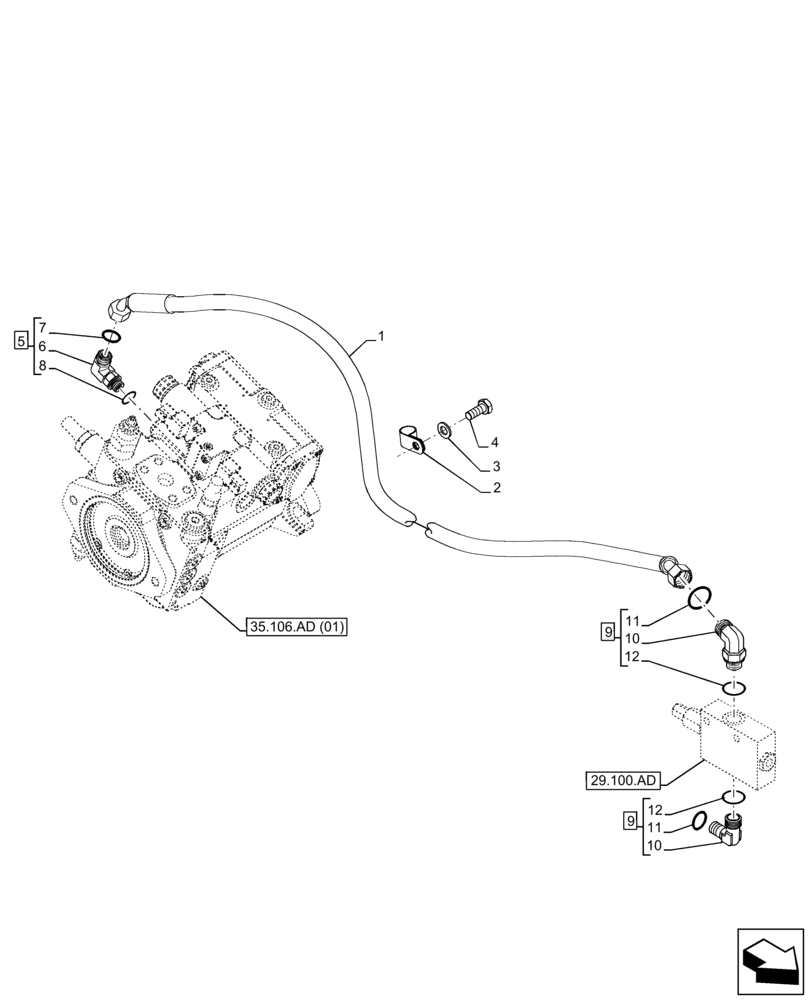 5
7
6
8
1
4
3
2
35.106.AD (01)
9
11
10
12
29.100.AD
9
12
11
10