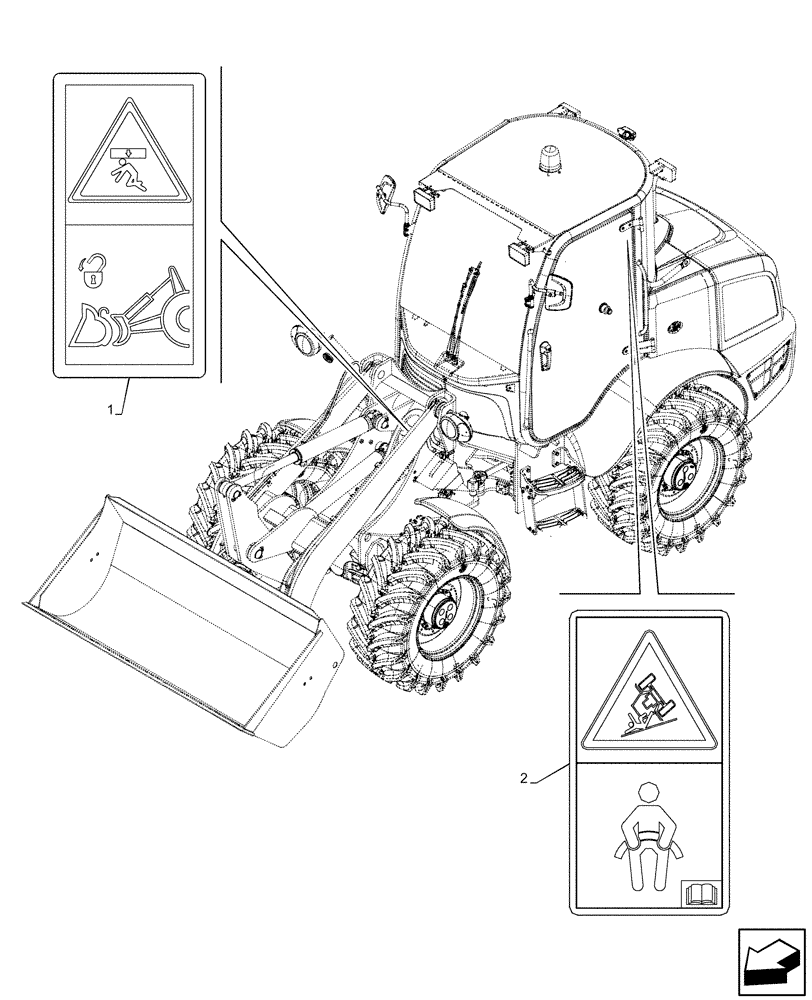 1

2