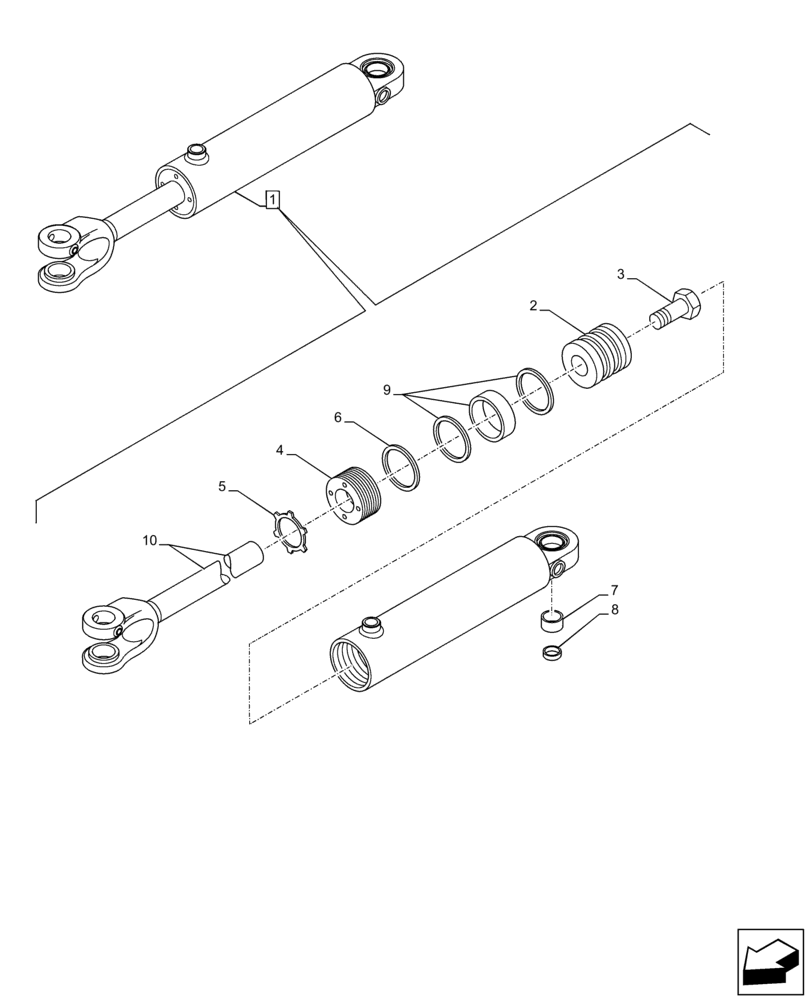 1
3
2
9
6
4
5
10
7
8