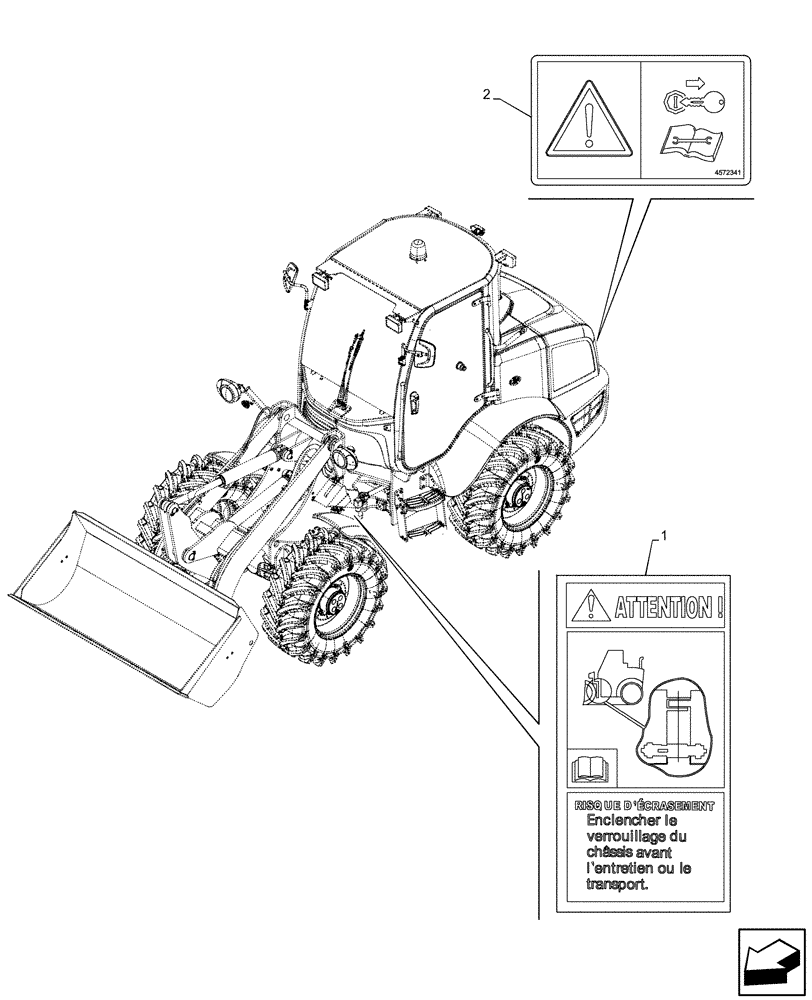 2

4572341

1

ATTENTION !

RISQUE D'ÉCRASEMENT
Enclencher le verrouillage du châssis avant l'entretien ou le transport.