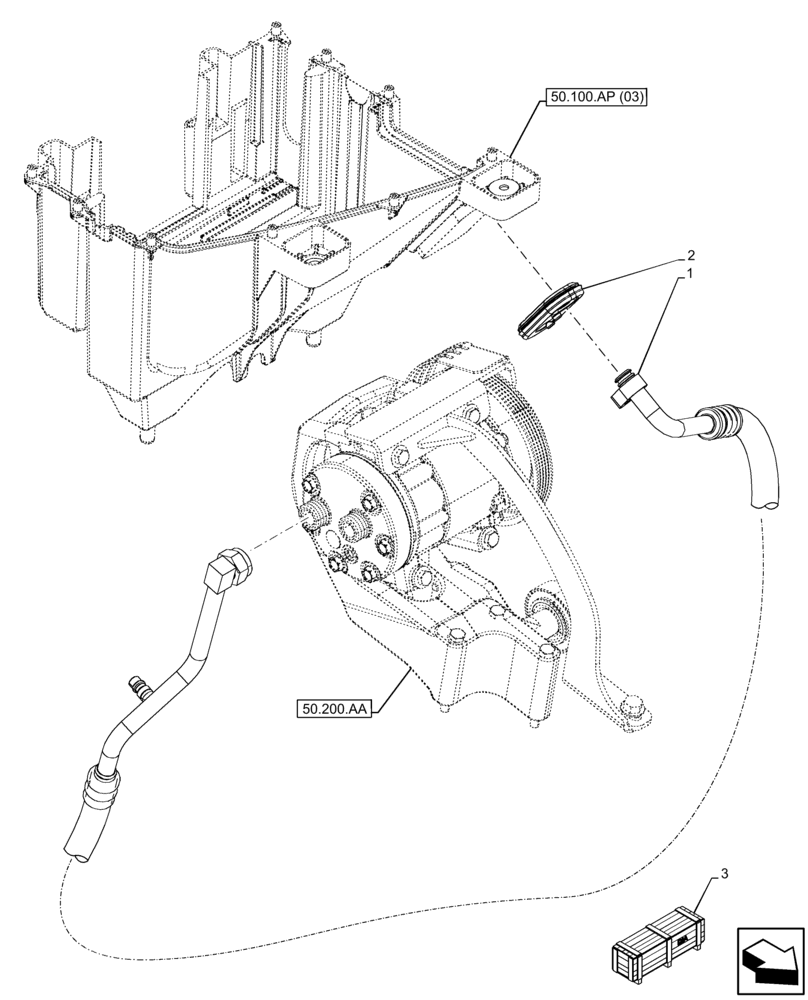 50.100.AP (03)

2

1

50.200.AA

3