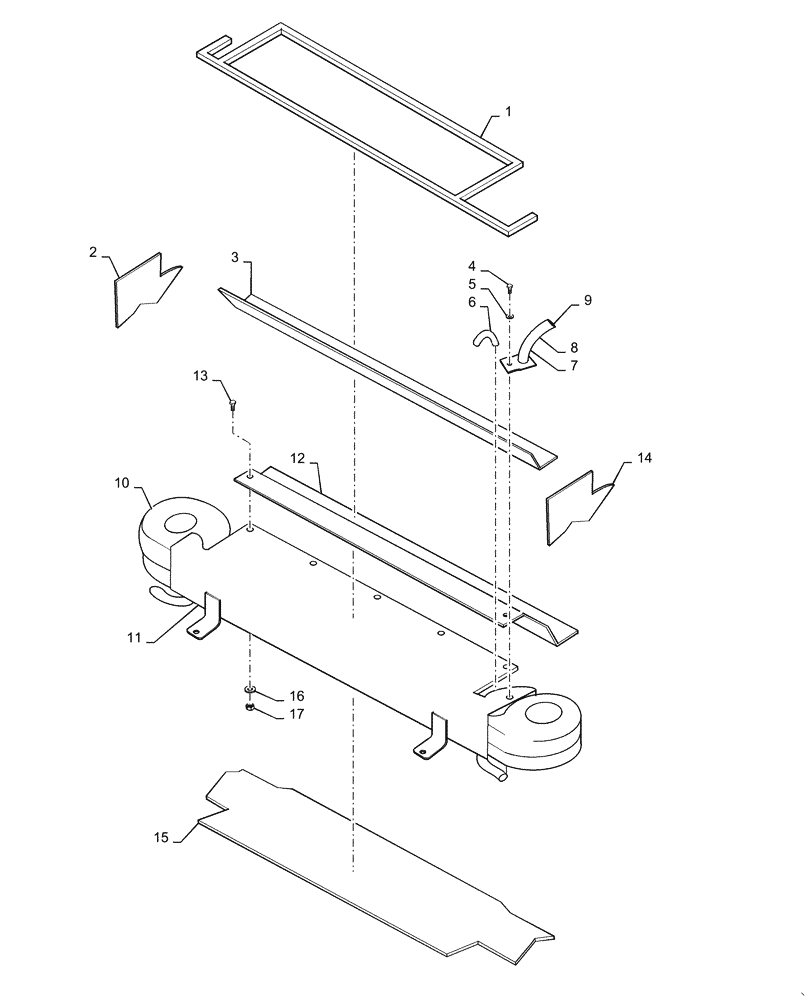 1
2
3
4
5
6
9
8
7
13
12
14
10
11
16
17
15