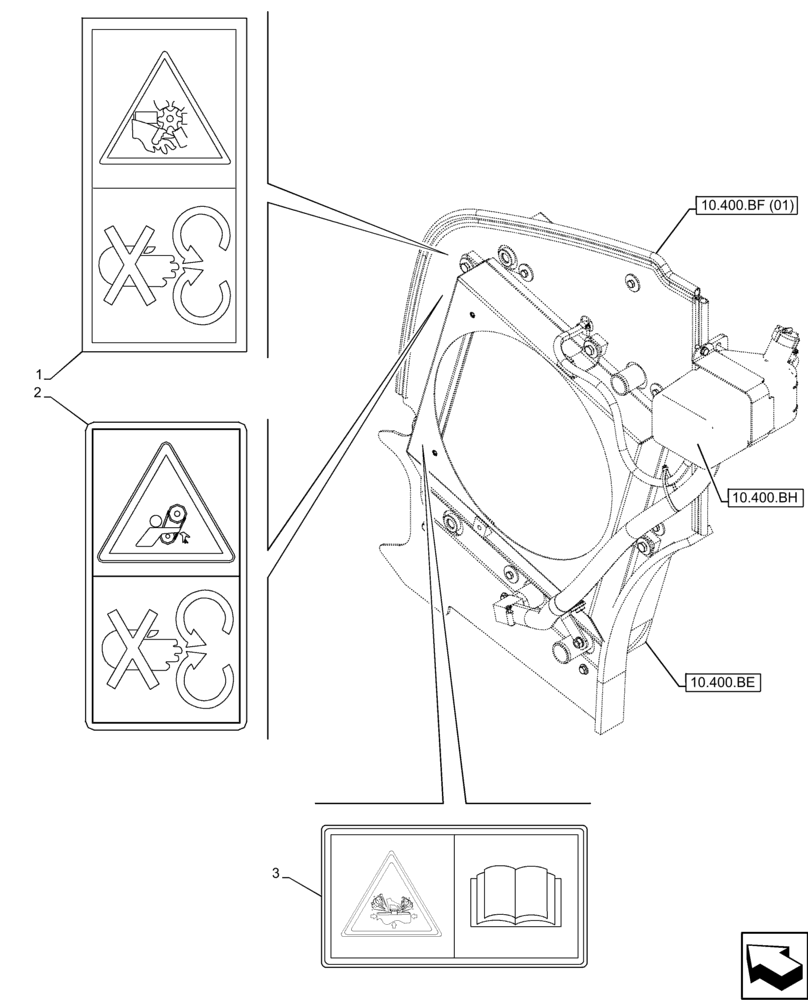 10.400.BF (01)
1
2
10.400.BH
10.400.BE
3