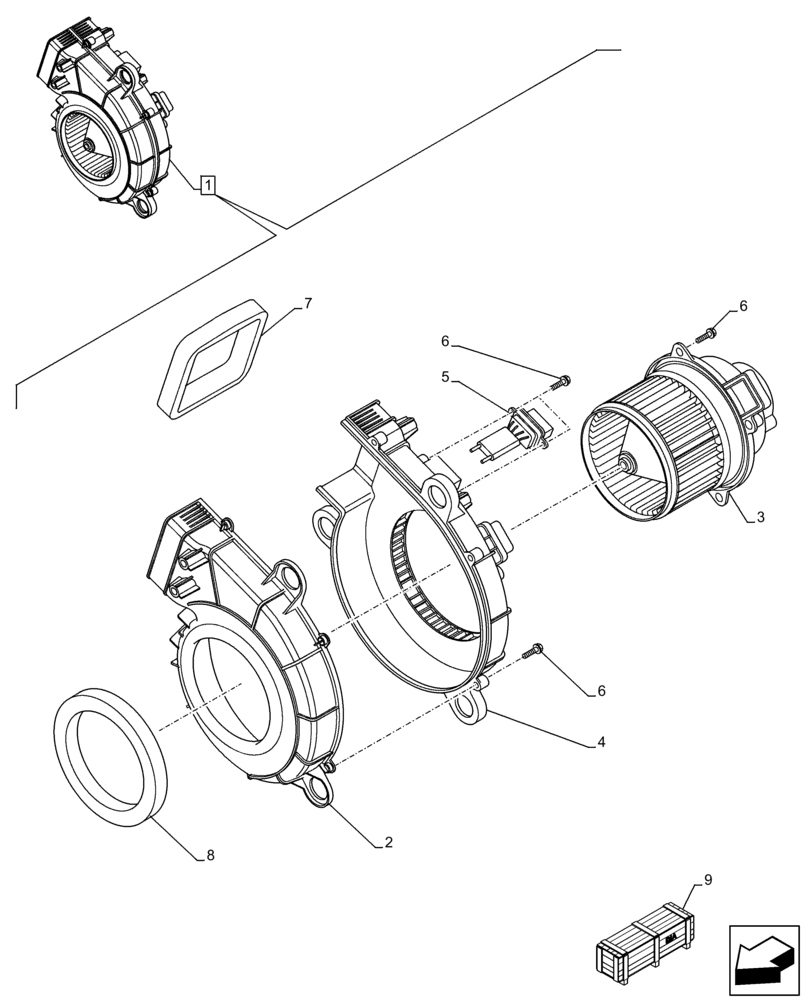 1
7
6
6
5
3
6
4
2
8
9