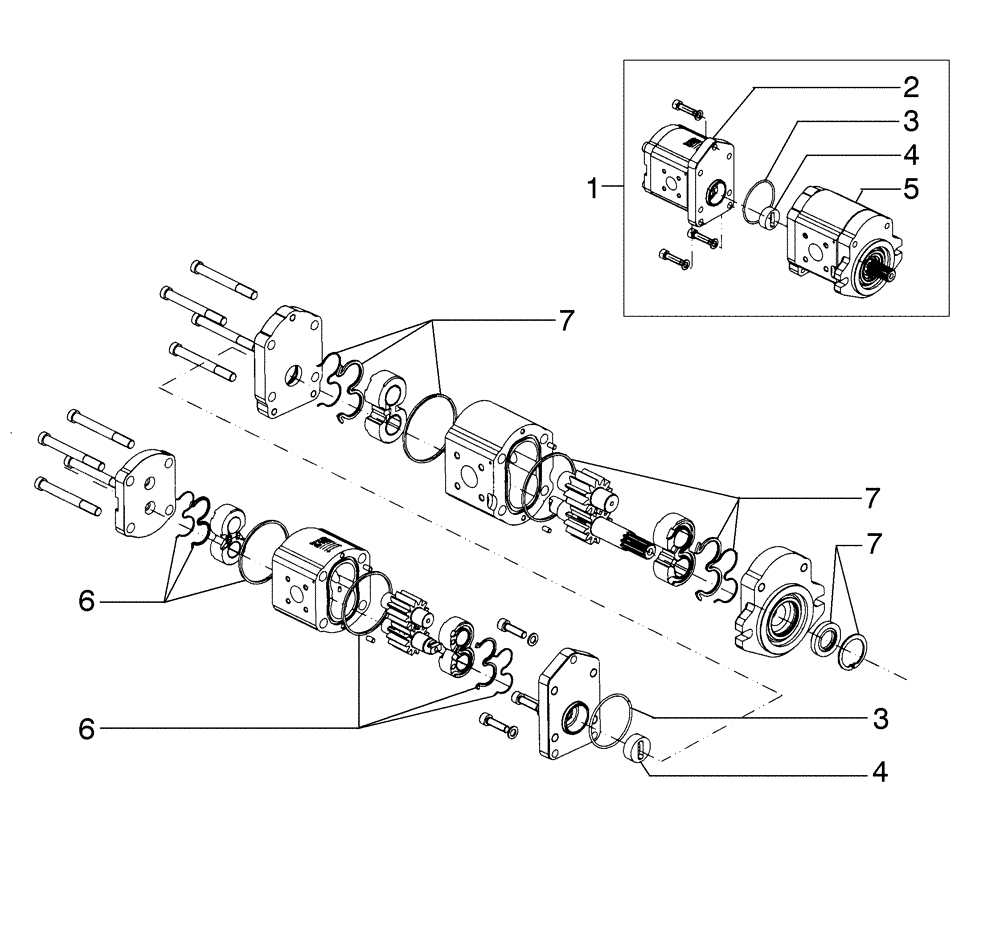 2
3
4
1
5
7
7
7
6
6
3
4