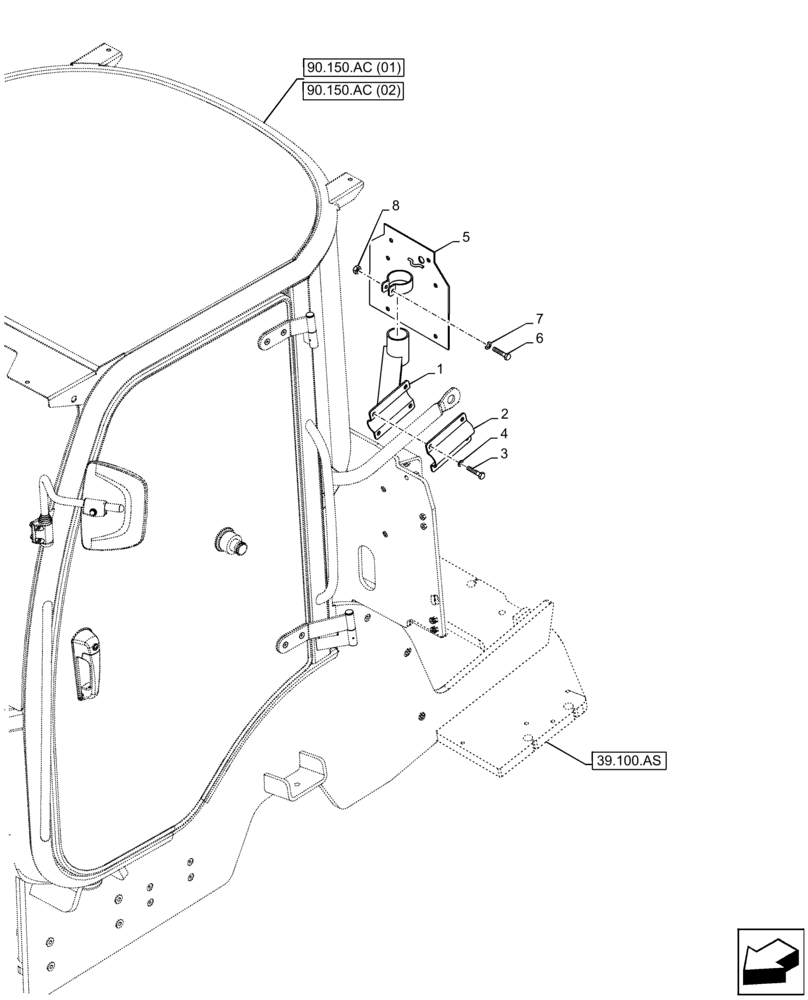 90.150.AC (01)
90.150.AC (02)

8
5
7
6
1
2
4
3

39.100.AS