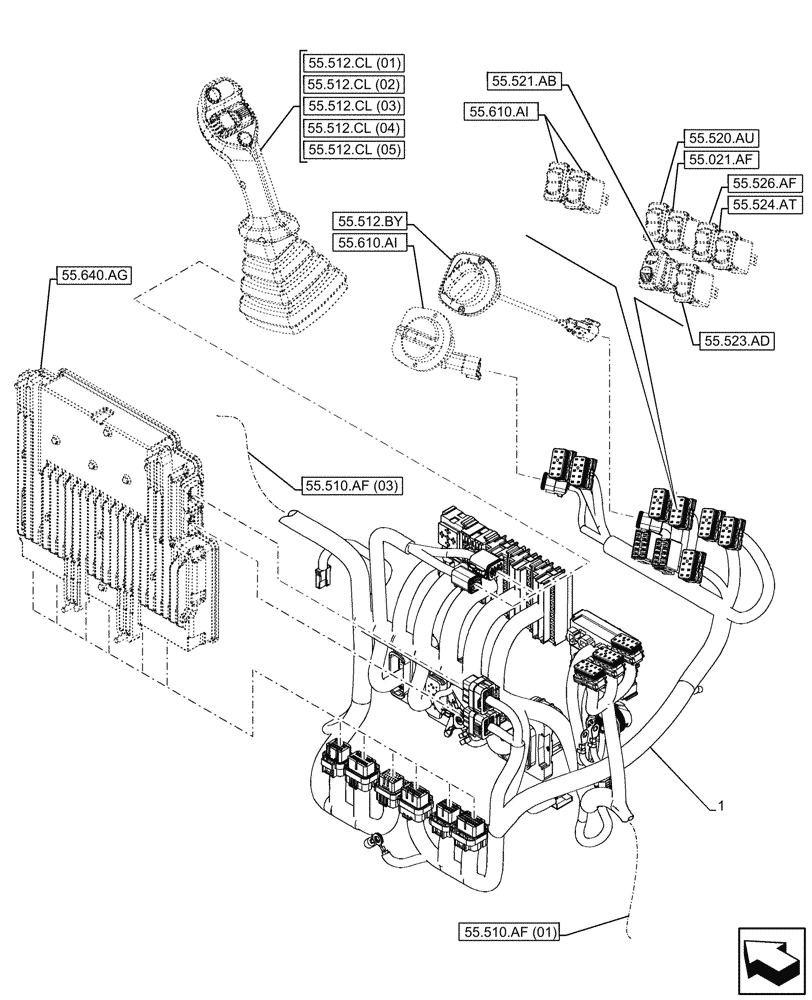 55.512.CL (01)
55.512.CL (02)
55.512.CL (03)
55.512.CL (04)
55.512.CL (05)
55.521.AB
55.610.AI
55.520.AU
55.021.AF
55.526.AF
55.524.AT
55.512.BY
55.610.AI
55.640.AG
55.523.AD
55.510.AF (03)
1
55.510.AF (01)