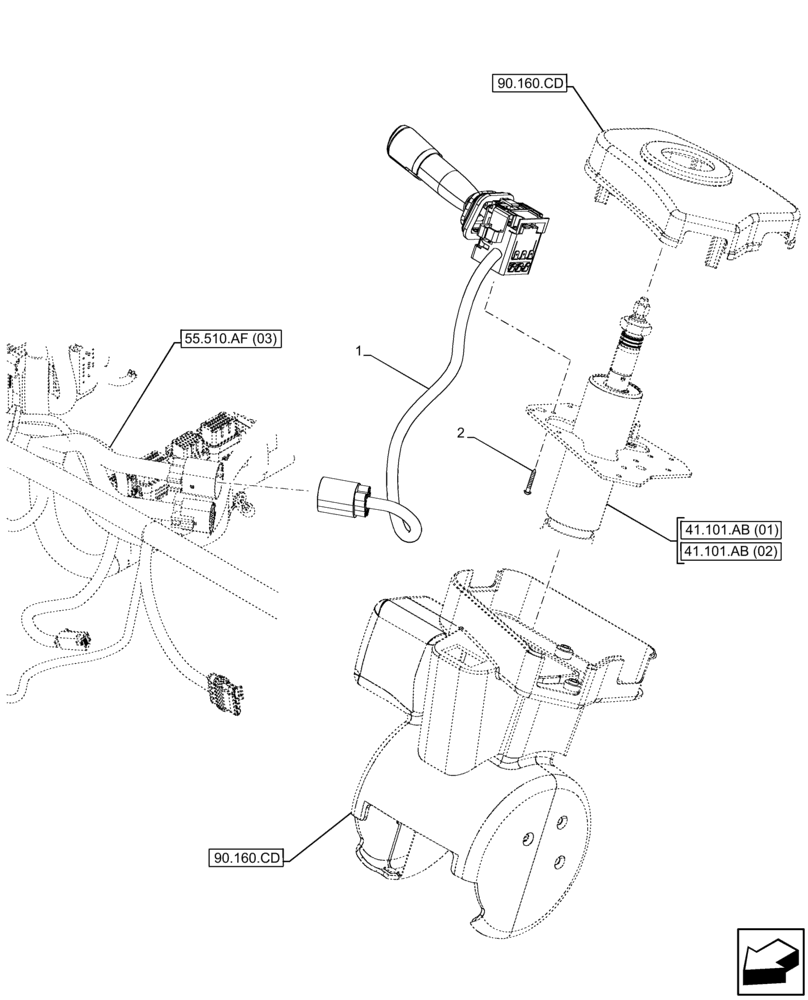 90.160.CD

55.510.AF (03)

1

2

41.101.AB (01)

41.101.AB (02)

90.160.CD