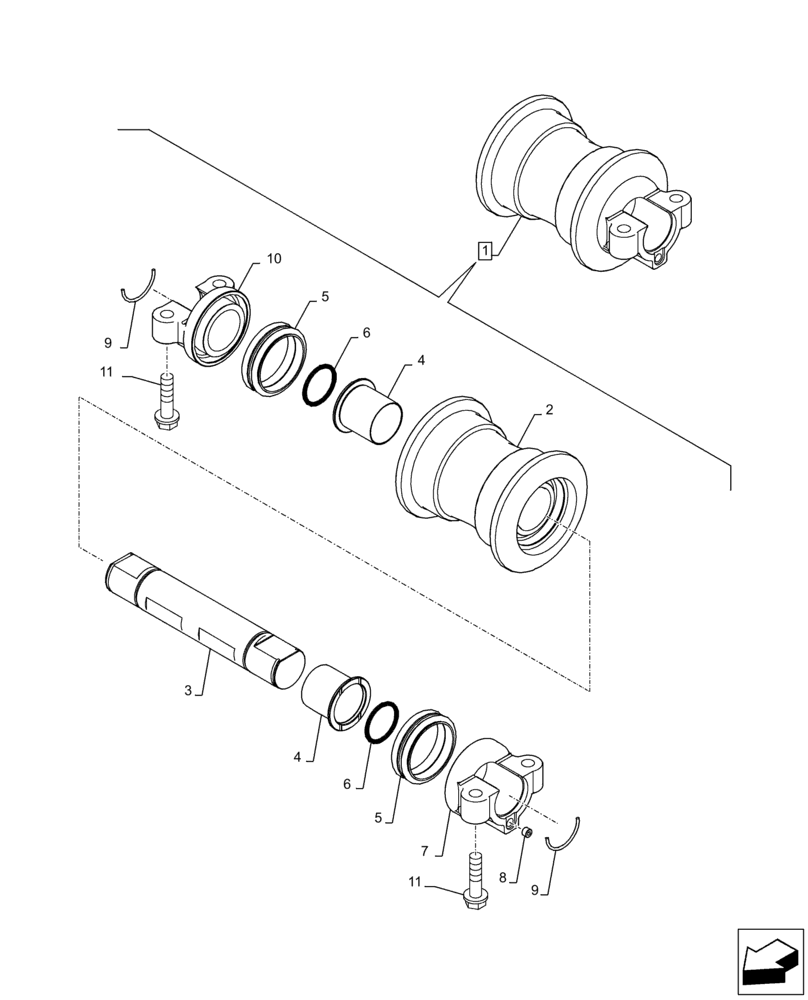 1
10
5
6
4
2
9
11
3
4
6
5
7
8
9
11