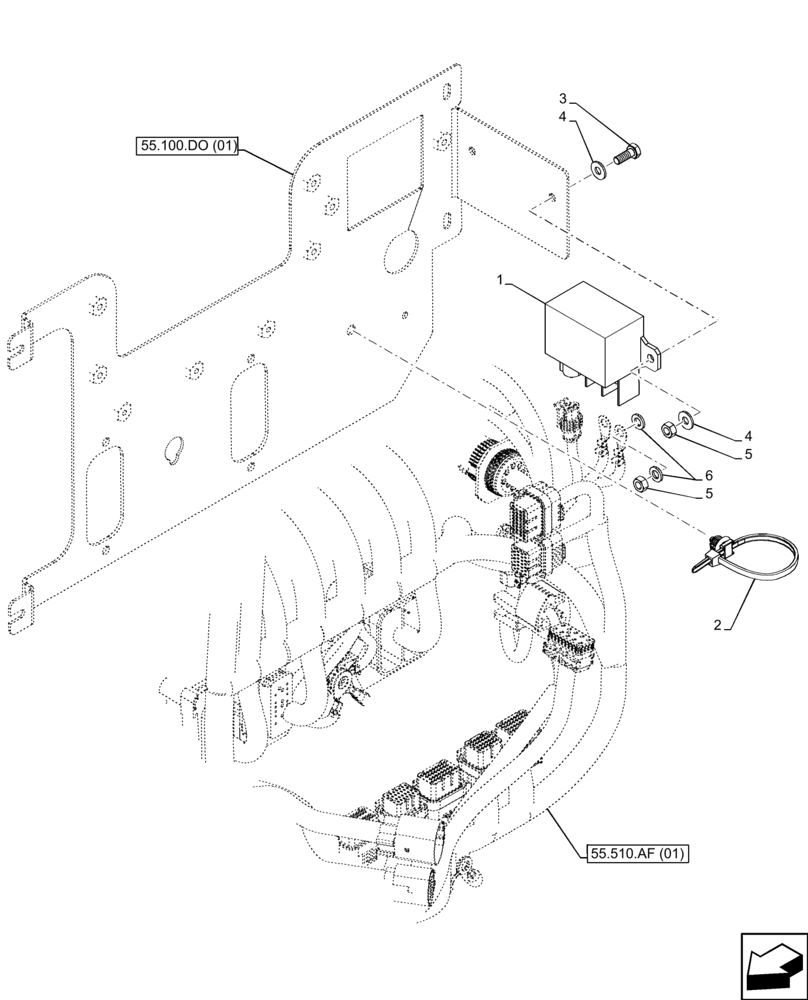 55.100.DO (01)

3
4
1
4
5
6
5
2

55.510.AF (01)