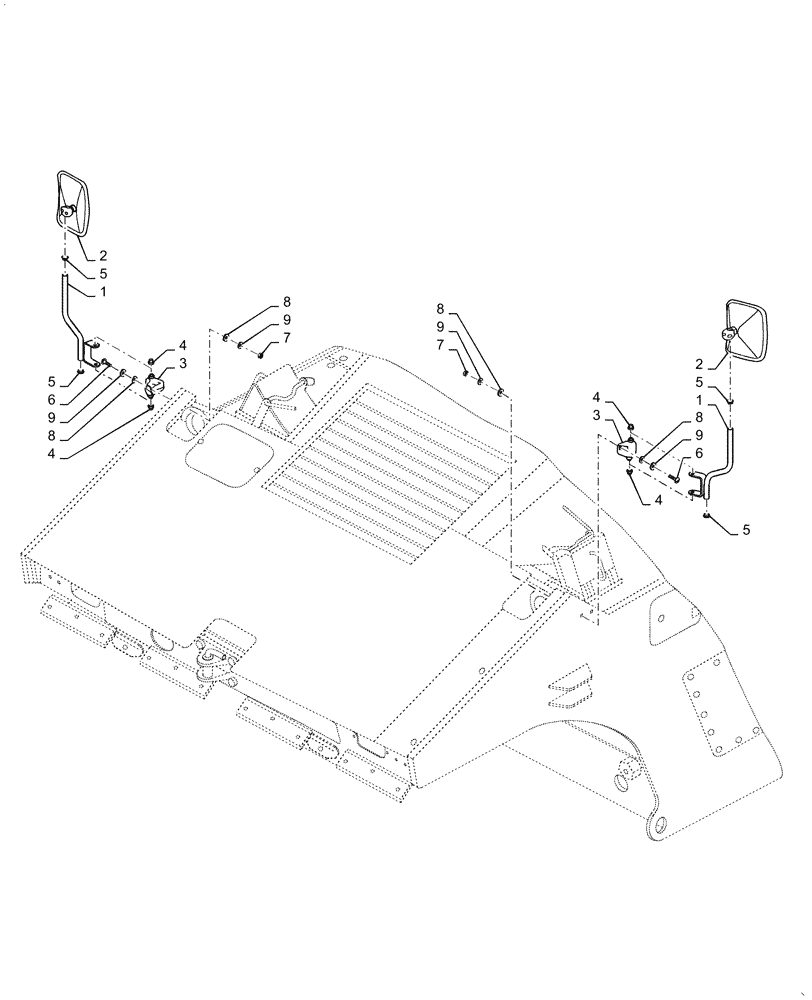 2
5
1
4
3
5
6
9
8
4
8
9
7
8
9
7
2
5
1
4
3
8
9
6
4
5