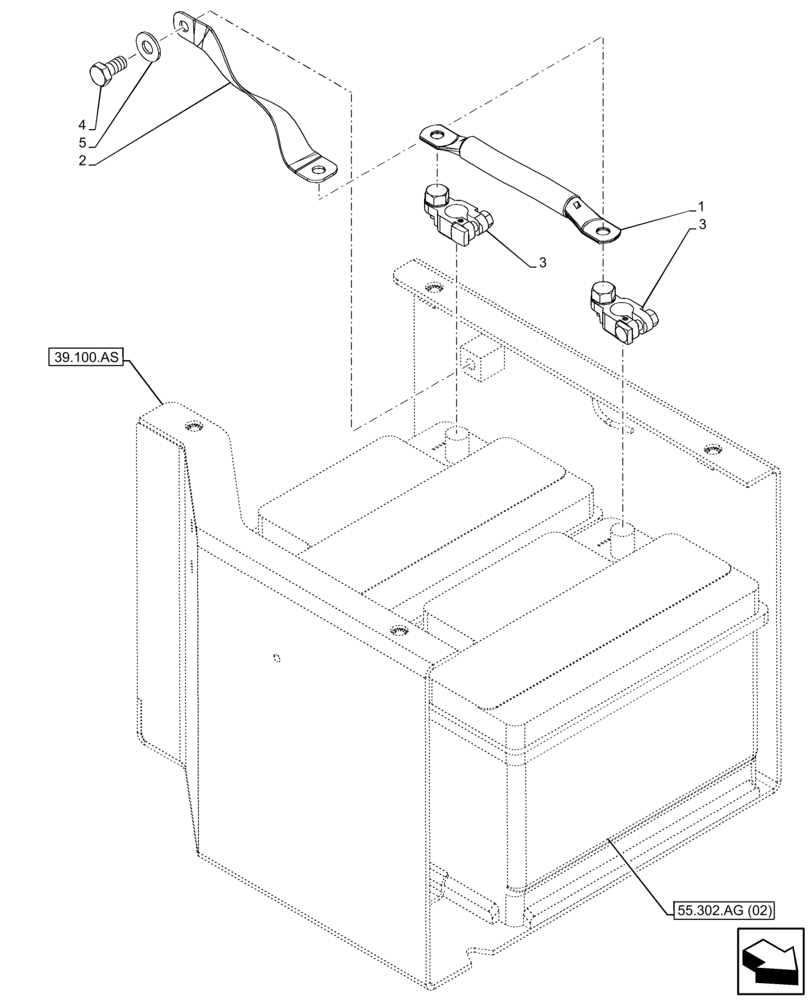 4
5
2
1
3
3
39.100.AS
55.302.AG (02)