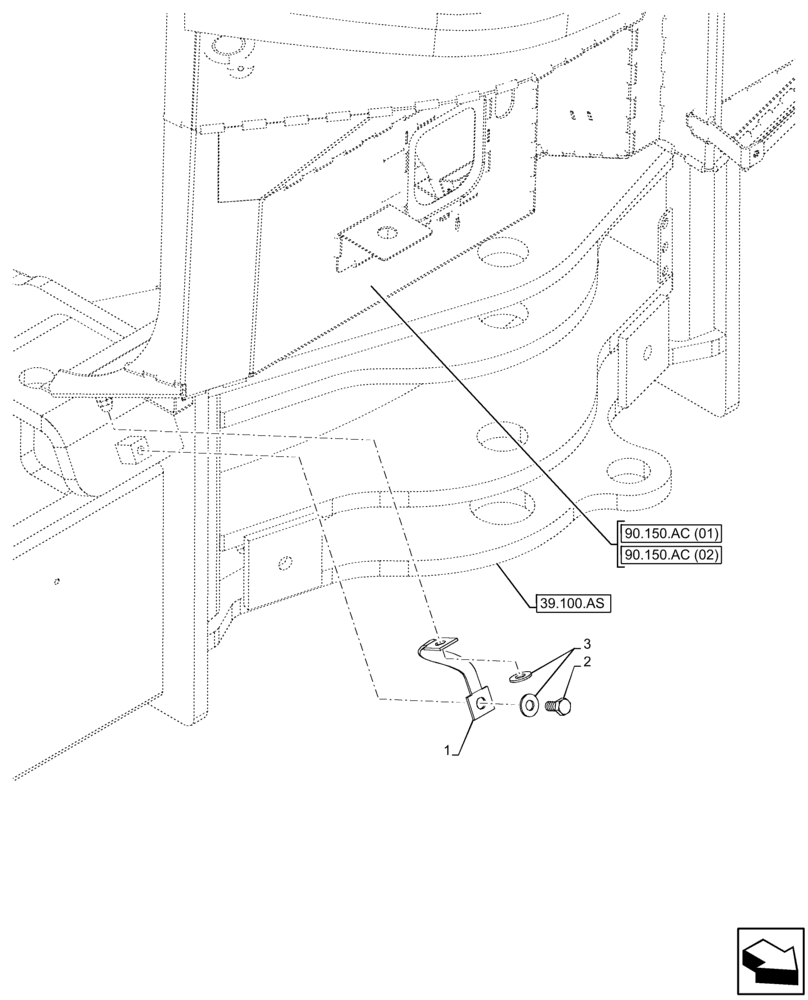 90.150.AC (01)
90.150.AC (02)
39.100.AS
3
2
1