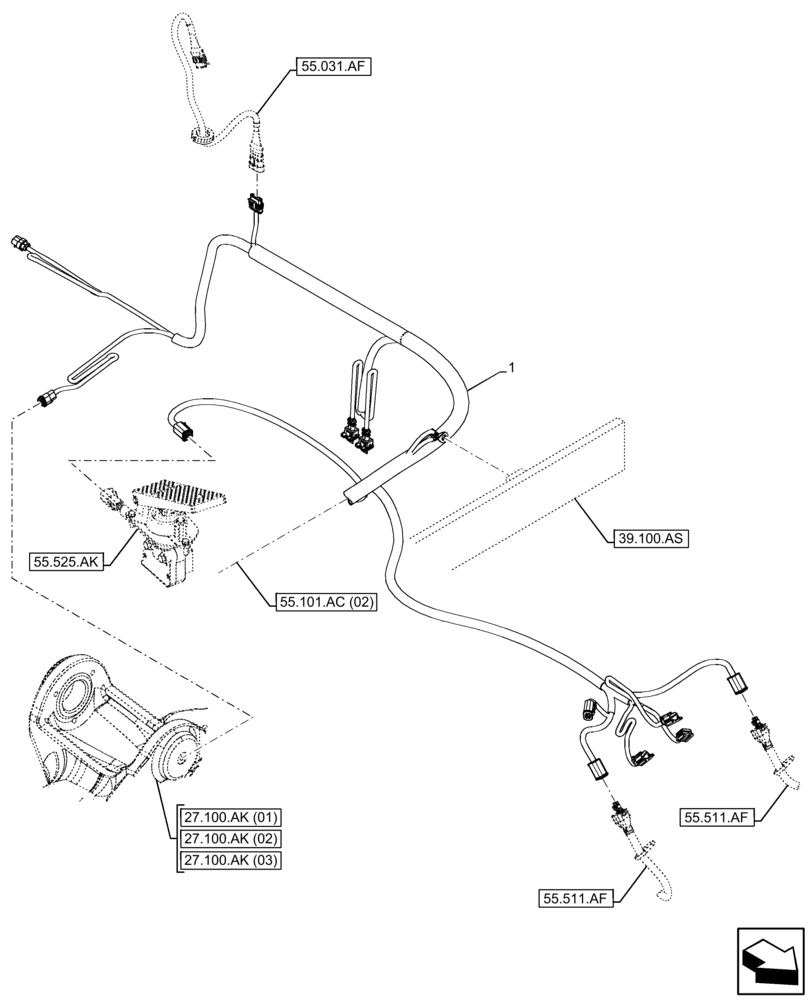 55.031.AF

1

39.100.AS

55.525.AK

55.101.AC (02)

27.100.AK (01)
27.100.AK (02)
27.100.AK (03)

55.511.AF

55.511.AF