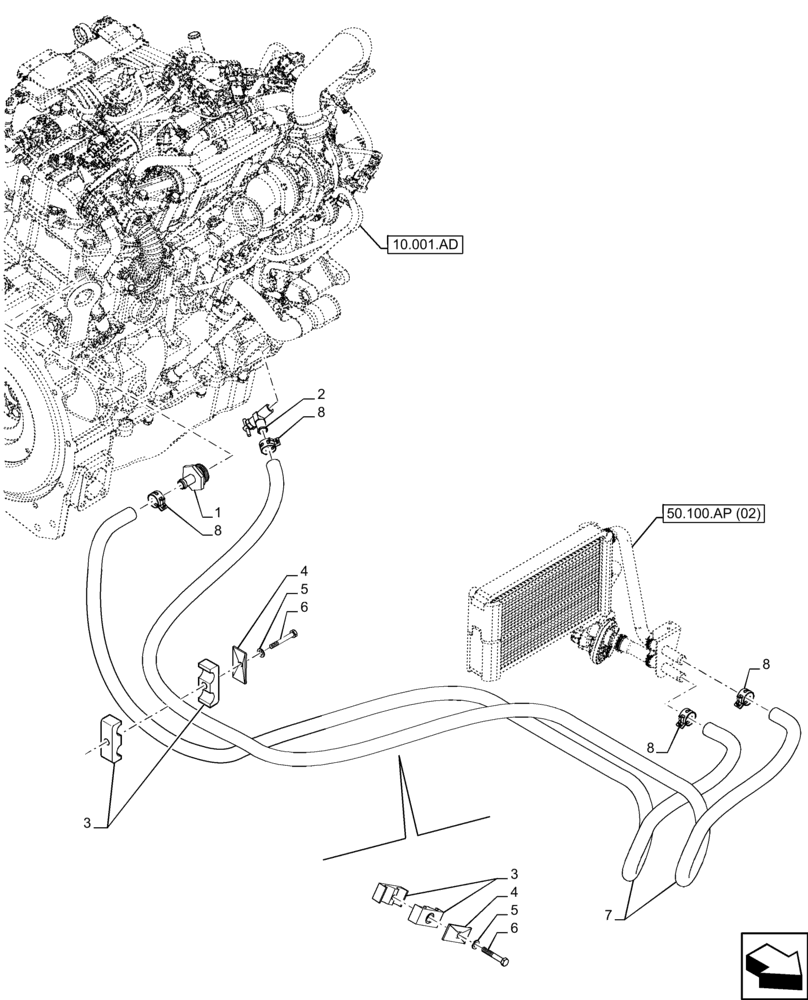 10.001.AD
2
8
1
8
50.100.AP (02)
4
5
6
8
8
3
3
4
5
6
7