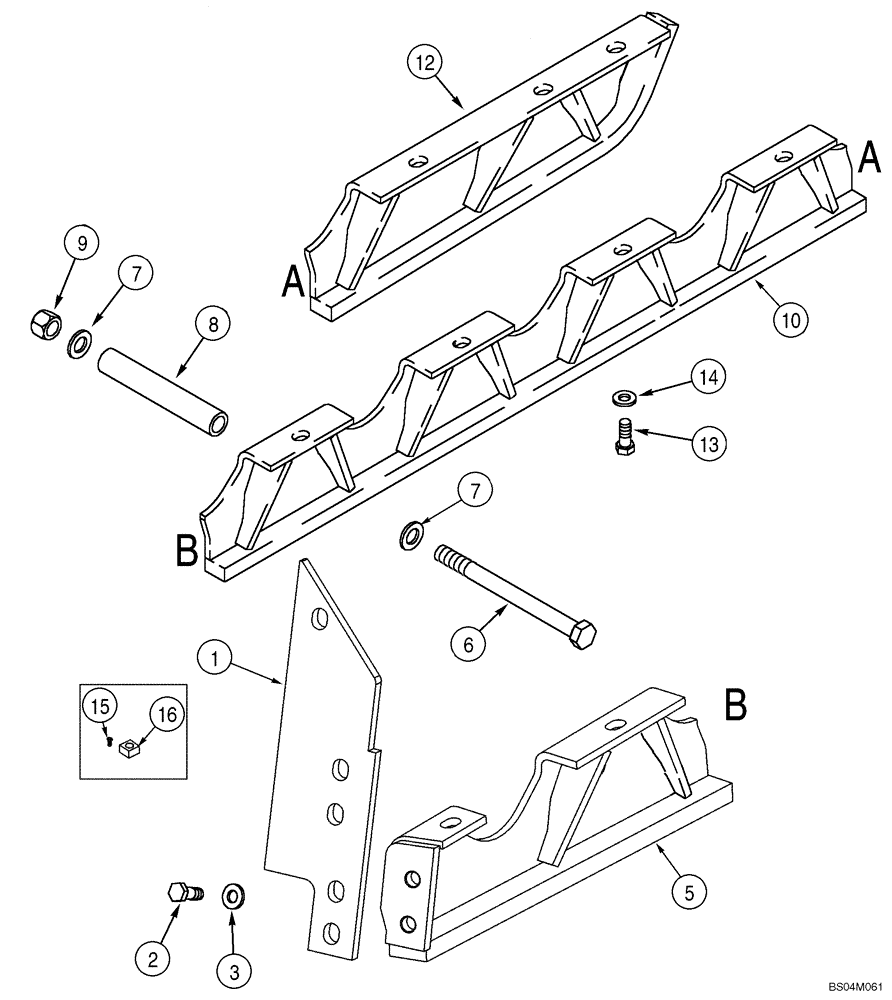 12
A
A
9
7
8
10
14
13
B
7
6
1
15
16
B
5
2
3
BS04M061