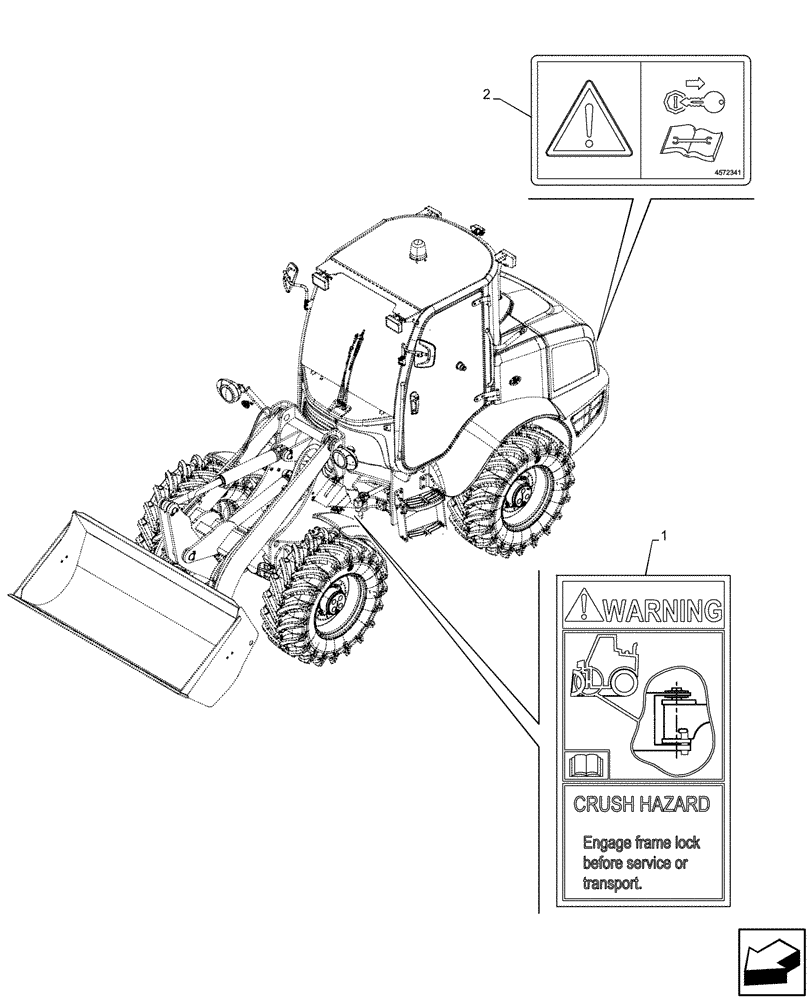 2

4572341

1

WARNING

CRUSH HAZARD

Engage frame lock before service or transport.